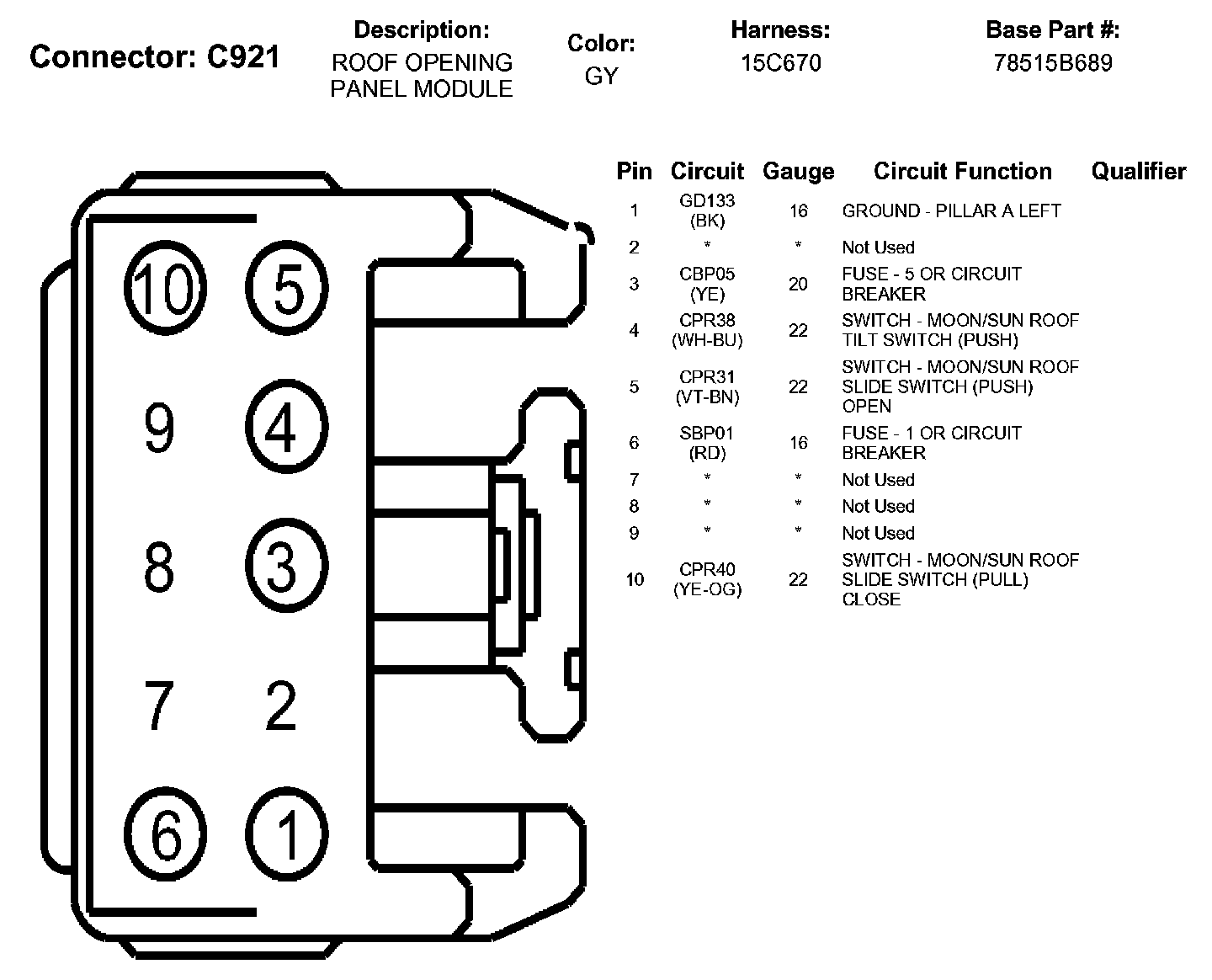 Connector: C921

Description:
ROOF OPENING PANEL MODULE

Color:
GY

Harness:
15C670

Base Part #:
78515B689

10 5
9 4
8 3
7 2
6 1

| Pin | Circuit | Gauge | Circuit Function | Qualifier |
|---|---|---|---|---|
| 1 | GD133 (BK) | 16 | GROUND - PILLAR A LEFT | |
| 2 | * | * | Not Used | |
| 3 | CBP05 (YE) | 20 | FUSE - 5 OR CIRCUIT BREAKER | |
| 4 | CPR38 (WH-BU) | 22 | SWITCH - MOON/SUN ROOF TILT SWITCH (PUSH) | |
| 5 | CPR31 (VT-BN) | 22 | SWITCH - MOON/SUN ROOF SLIDE SWITCH (PUSH) OPEN | |
| 6 | SBP01 (RD) | 16 | FUSE - 1 OR CIRCUIT BREAKER | |
| 7 | * | * | Not Used | |
| 8 | * | * | Not Used | |
| 9 | * | * | Not Used | |
| 10 | CPR40 (YE-OG) | 22 | SWITCH - MOON/SUN ROOF SLIDE SWITCH (PULL) CLOSE | |