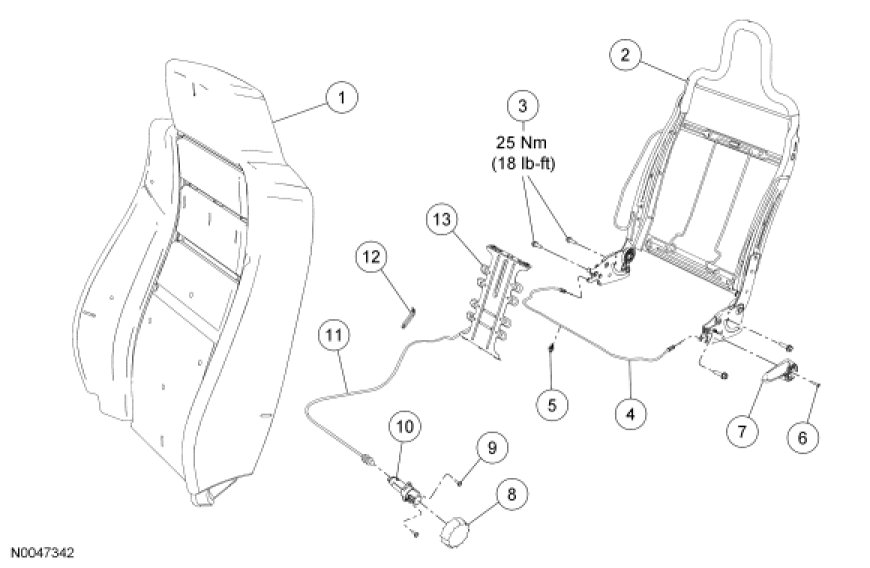 1

2

3
25 Nm
(18 lb-ft)

13

12

11

5

4

7

6

10

9

8

N0047342