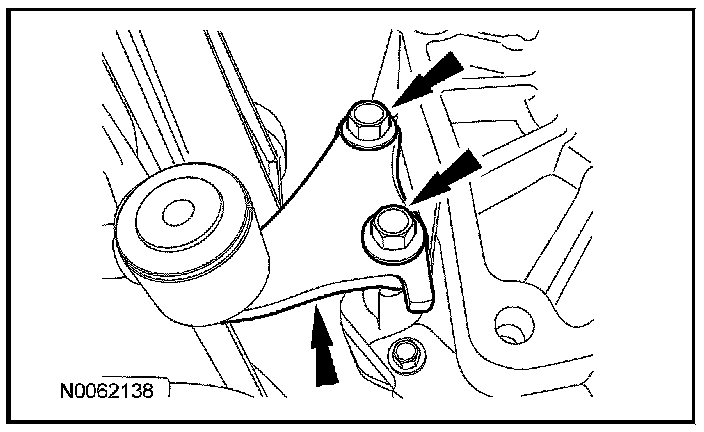 N0062138