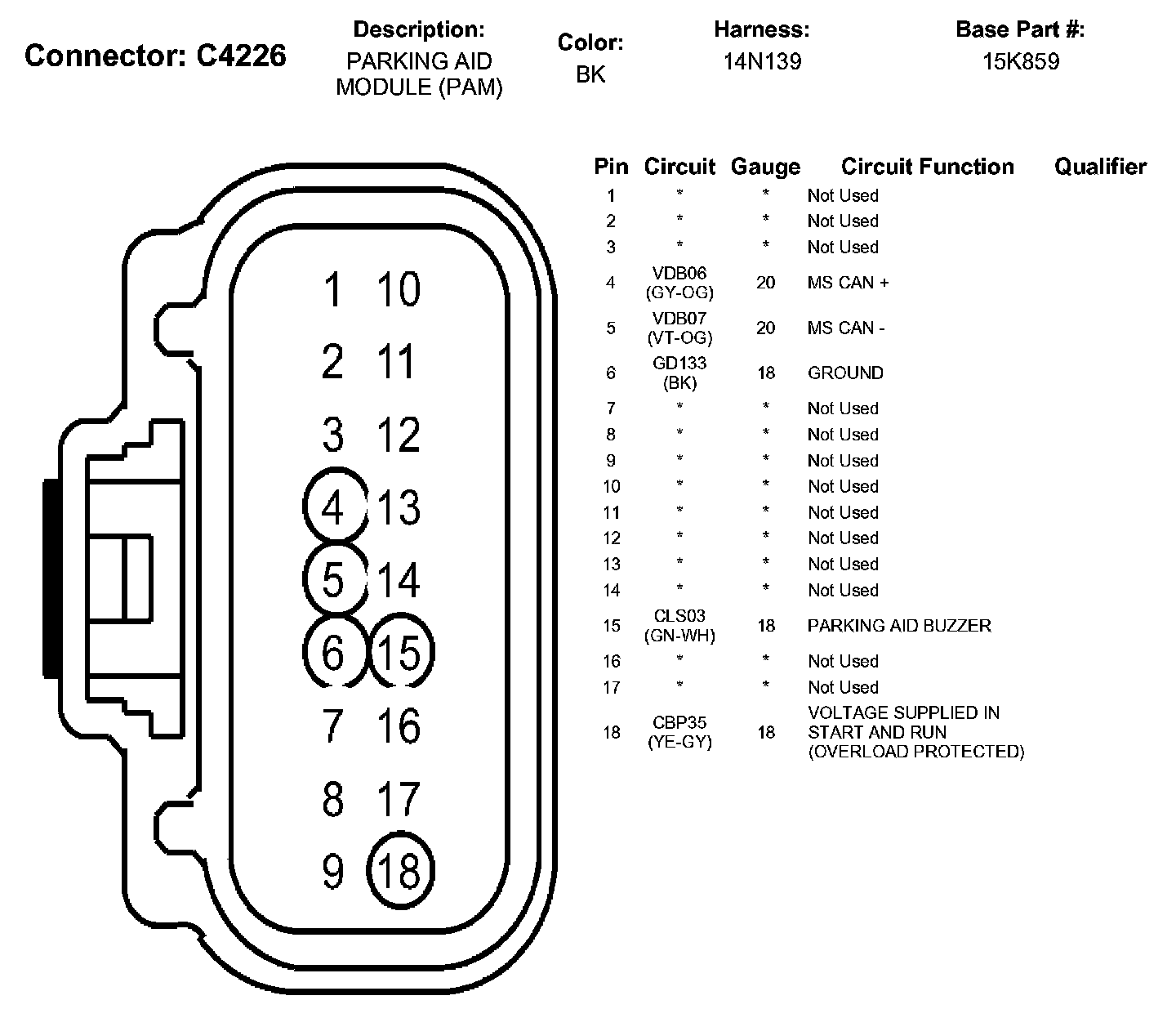 Connector: C4226

Description:
PARKING AID MODULE (PAM)

Color:
BK

Harness:
14N139

Base Part #:
15K859

1 10
2 11
3 12
4 13
5 14
6 15
7 16
8 17
9 18

| Pin | Circuit | Gauge | Circuit Function | Qualifier |
|---|---|---|---|---|
| 1 | * | * | Not Used | |
| 2 | * | * | Not Used | |
| 3 | * | * | Not Used | |
| 4 | VDB06 (GY-OG) | 20 | MS CAN + | |
| 5 | VDB07 (VT-OG) | 20 | MS CAN - | |
| 6 | GD133 (BK) | 18 | GROUND | |
| 7 | * | * | Not Used | |
| 8 | * | * | Not Used | |
| 9 | * | * | Not Used | |
| 10 | * | * | Not Used | |
| 11 | * | * | Not Used | |
| 12 | * | * | Not Used | |
| 13 | * | * | Not Used | |
| 14 | * | * | Not Used | |
| 15 | CLS03 (GN-WH) | 18 | PARKING AID BUZZER | |
| 16 | * | * | Not Used | |
| 17 | * | * | Not Used | |
| 18 | CBP35 (YE-GY) | 18 | VOLTAGE SUPPLIED IN START AND RUN (OVERLOAD PROTECTED) | |