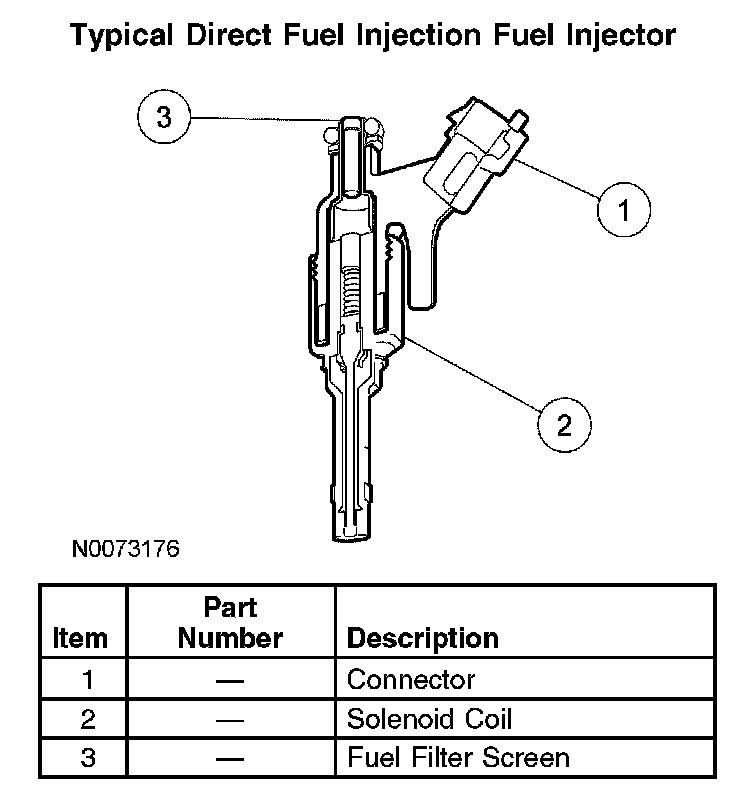 Typical Direct Fuel Injection Fuel Injector

3

1

2

N0073176

| Item | Part Number | Description |
|---|---|---|
| 1 | — | Connector |
| 2 | — | Solenoid Coil |
| 3 | — | Fuel Filter Screen |