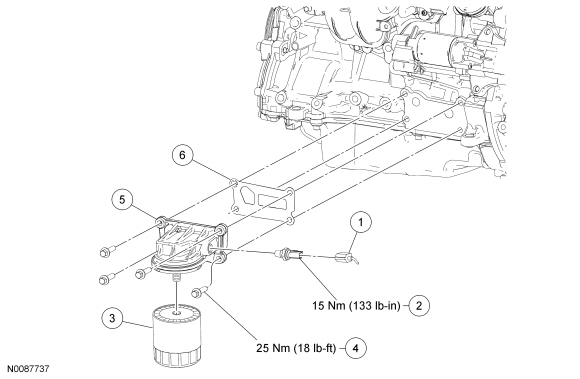 6

5

1

15 Nm (133 lb-in) 2

3

25 Nm (18 lb-ft) 4

N0087737