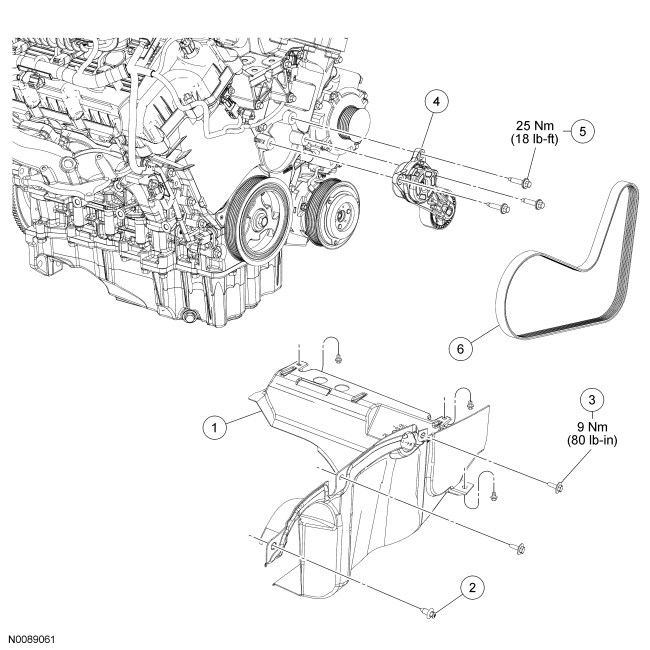 4

25 Nm
(18 lb-ft)
5

6

1

3
9 Nm
(80 lb-in)

2

N0089061