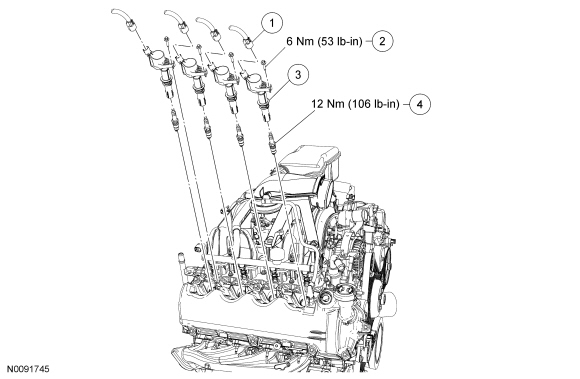 1

6 Nm (53 lb-in) 2

3

12 Nm (106 lb-in) 4

N0091745