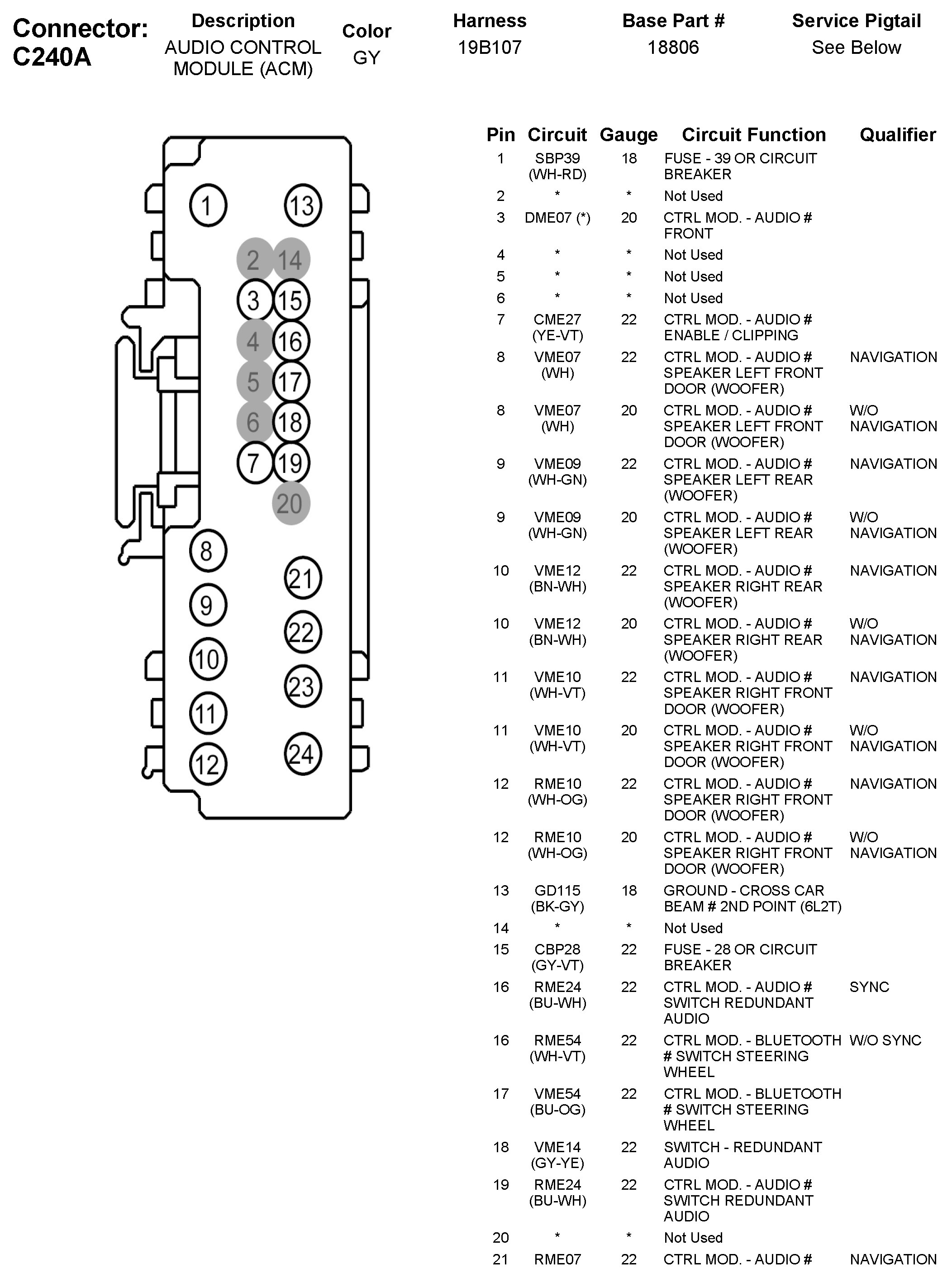 Connector: C240A

| Description | Color | Harness | Base Part # | Service Pigtail |
|---|---|---|---|---|
| AUDIO CONTROL MODULE (ACM) | GY | 19B107 | 18806 | See Below |

1 13 2 14 3 15 4 16 5 17 6 18 7 19 20 8 21 9 22 10 23 11 12 24

| Pin | Circuit | Gauge | Circuit Function | Qualifier |
|---|---|---|---|---|
| 1 | SBP39 (WH-RD) | 18 | FUSE - 39 OR CIRCUIT BREAKER | |
| 2 | * | * | Not Used | |
| 3 | DME07 (*) | 20 | CTRL MOD. - AUDIO # FRONT | |
| 4 | * | * | Not Used | |
| 5 | * | * | Not Used | |
| 6 | * | * | Not Used | |
| 7 | CME27 (YE-VT) | 22 | CTRL MOD. - AUDIO # ENABLE / CLIPPING | |
| 8 | VME07 (WH) | 22 | CTRL MOD. - AUDIO # SPEAKER LEFT FRONT DOOR (WOOFER) | NAVIGATION |
| 8 | VME07 (WH) | 20 | CTRL MOD. - AUDIO # SPEAKER LEFT FRONT DOOR (WOOFER) | W/O NAVIGATION |
| 9 | VME09 (WH-GN) | 22 | CTRL MOD. - AUDIO # SPEAKER LEFT REAR (WOOFER) | NAVIGATION |
| 9 | VME09 (WH-GN) | 20 | CTRL MOD. - AUDIO # SPEAKER LEFT REAR (WOOFER) | W/O NAVIGATION |
| 10 | VME12 (BN-WH) | 22 | CTRL MOD. - AUDIO # SPEAKER RIGHT REAR (WOOFER) | NAVIGATION |
| 10 | VME12 (BN-WH) | 20 | CTRL MOD. - AUDIO # SPEAKER RIGHT REAR (WOOFER) | W/O NAVIGATION |
| 11 | VME10 (WH-VT) | 22 | CTRL MOD. - AUDIO # SPEAKER RIGHT FRONT DOOR (WOOFER) | NAVIGATION |
| 11 | VME10 (WH-VT) | 20 | CTRL MOD. - AUDIO # SPEAKER RIGHT FRONT DOOR (WOOFER) | W/O NAVIGATION |
| 12 | RME10 (WH-OG) | 22 | CTRL MOD. - AUDIO # SPEAKER RIGHT FRONT DOOR (WOOFER) | NAVIGATION |
| 12 | RME10 (WH-OG) | 20 | CTRL MOD. - AUDIO # SPEAKER RIGHT FRONT DOOR (WOOFER) | W/O NAVIGATION |
| 13 | GD115 (BK-GY) | 18 | GROUND - CROSS CAR BEAM # 2ND POINT (6L2T) | |
| 14 | * | * | Not Used | |
| 15 | CBP28 (GY-VT) | 22 | FUSE - 28 OR CIRCUIT BREAKER | |
| 16 | RME24 (BU-WH) | 22 | CTRL MOD. - AUDIO # SWITCH REDUNDANT AUDIO | SYNC |
| 16 | RME54 (WH-VT) | 22 | CTRL MOD. - BLUETOOTH # SWITCH STEERING WHEEL | W/O SYNC |
| 17 | VME54 (BU-OG) | 22 | CTRL MOD. - BLUETOOTH # SWITCH STEERING WHEEL | |
| 18 | VME14 (GY-YE) | 22 | SWITCH - REDUNDANT AUDIO | |
| 19 | RME24 (BU-WH) | 22 | CTRL MOD. - AUDIO # SWITCH REDUNDANT AUDIO | |
| 20 | * | * | Not Used | |
| 21 | RME07 | 22 | CTRL MOD. - AUDIO # | NAVIGATION |