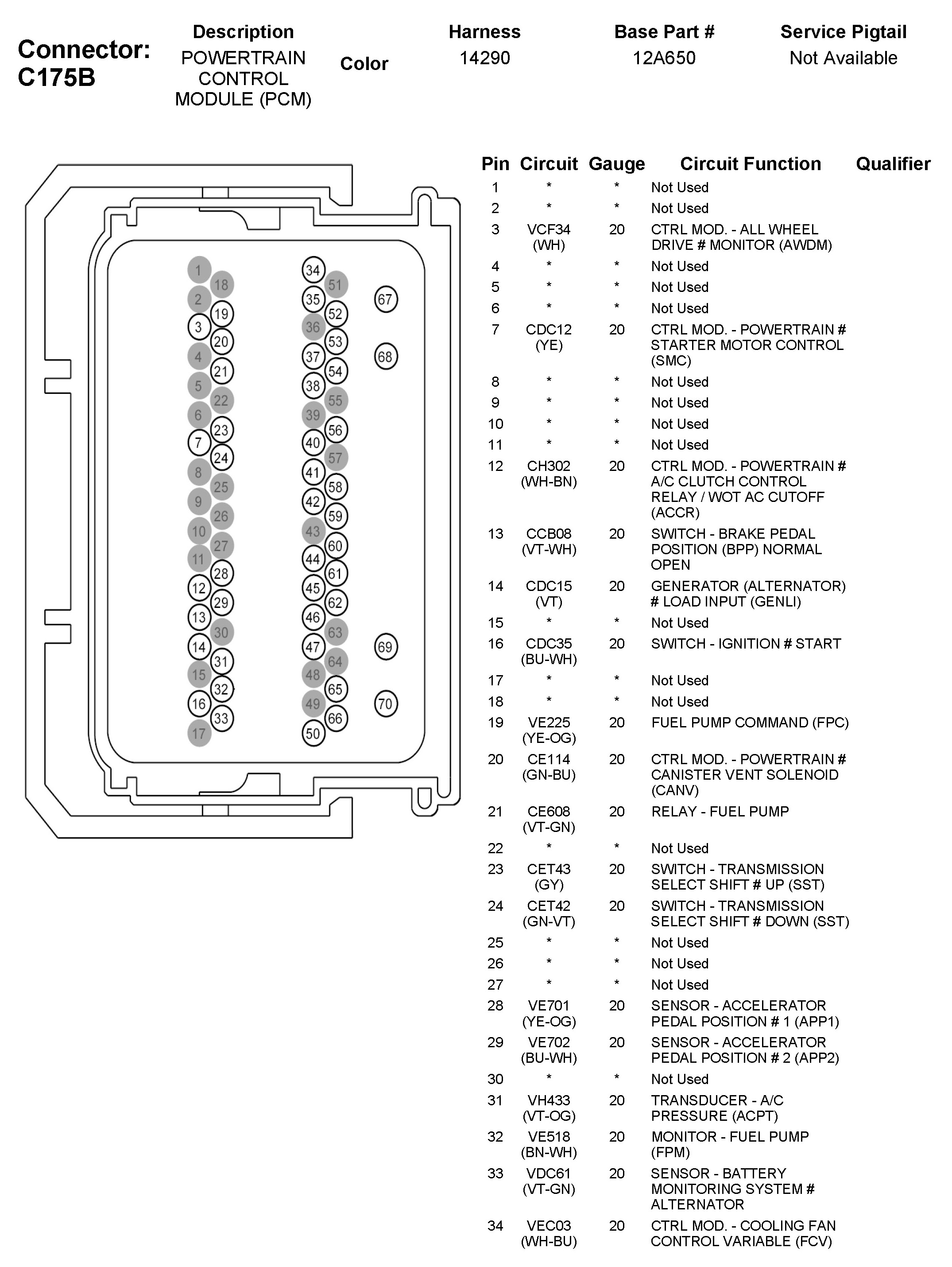 Connector: C175B

| Description | Color | Harness | Base Part # | Service Pigtail |
|---|---|---|---|---|
| POWERTRAIN CONTROL MODULE (PCM) | | 14290 | 12A650 | Not Available |

1 18 2 19 3 20 4 21 5 22 6 23 7 24 8 25 9 26 10 27 11 28 12 29 13 30 14 31 15 32 16 33 17

34 51 35 52 36 53 37 54 38 55 39 56 40 57 41 58 42 59 43 60 44 61 45 62 46 63 47 64 48 65 49 66 50

67 68 69 70

| Pin | Circuit | Gauge | Circuit Function | Qualifier |
|---|---|---|---|---|
| 1 | * | * | Not Used | |
| 2 | * | * | Not Used | |
| 3 | VCF34 (WH) | 20 | CTRL MOD. - ALL WHEEL DRIVE # MONITOR (AWDM) | |
| 4 | * | * | Not Used | |
| 5 | * | * | Not Used | |
| 6 | * | * | Not Used | |
| 7 | CDC12 (YE) | 20 | CTRL MOD. - POWERTRAIN # STARTER MOTOR CONTROL (SMC) | |
| 8 | * | * | Not Used | |
| 9 | * | * | Not Used | |
| 10 | * | * | Not Used | |
| 11 | * | * | Not Used | |
| 12 | CH302 (WH-BN) | 20 | CTRL MOD. - POWERTRAIN # A/C CLUTCH CONTROL RELAY / WOT AC CUTOFF (ACCR) | |
| 13 | CCB08 (VT-WH) | 20 | SWITCH - BRAKE PEDAL POSITION (BPP) NORMAL OPEN | |
| 14 | CDC15 (VT) | 20 | GENERATOR (ALTERNATOR) # LOAD INPUT (GENLI) | |
| 15 | * | * | Not Used | |
| 16 | CDC35 (BU-WH) | 20 | SWITCH - IGNITION # START | |
| 17 | * | * | Not Used | |
| 18 | * | * | Not Used | |
| 19 | VE225 (YE-OG) | 20 | FUEL PUMP COMMAND (FPC) | |
| 20 | CE114 (GN-BU) | 20 | CTRL MOD. - POWERTRAIN # CANISTER VENT SOLENOID (CANV) | |
| 21 | CE608 (VT-GN) | 20 | RELAY - FUEL PUMP | |
| 22 | * | * | Not Used | |
| 23 | CET43 (GY) | 20 | SWITCH - TRANSMISSION SELECT SHIFT # UP (SST) | |
| 24 | CET42 (GN-VT) | 20 | SWITCH - TRANSMISSION SELECT SHIFT # DOWN (SST) | |
| 25 | * | * | Not Used | |
| 26 | * | * | Not Used | |
| 27 | * | * | Not Used | |
| 28 | VE701 (YE-OG) | 20 | SENSOR - ACCELERATOR PEDAL POSITION # 1 (APP1) | |
| 29 | VE702 (BU-WH) | 20 | SENSOR - ACCELERATOR PEDAL POSITION # 2 (APP2) | |
| 30 | * | * | Not Used | |
| 31 | VH433 (VT-OG) | 20 | TRANSDUCER - A/C PRESSURE (ACPT) | |
| 32 | VE518 (BN-WH) | 20 | MONITOR - FUEL PUMP (FPM) | |
| 33 | VDC61 (VT-GN) | 20 | SENSOR - BATTERY MONITORING SYSTEM # ALTERNATOR | |
| 34 | VEC03 (WH-BU) | 20 | CTRL MOD. - COOLING FAN CONTROL VARIABLE (FCV) | |