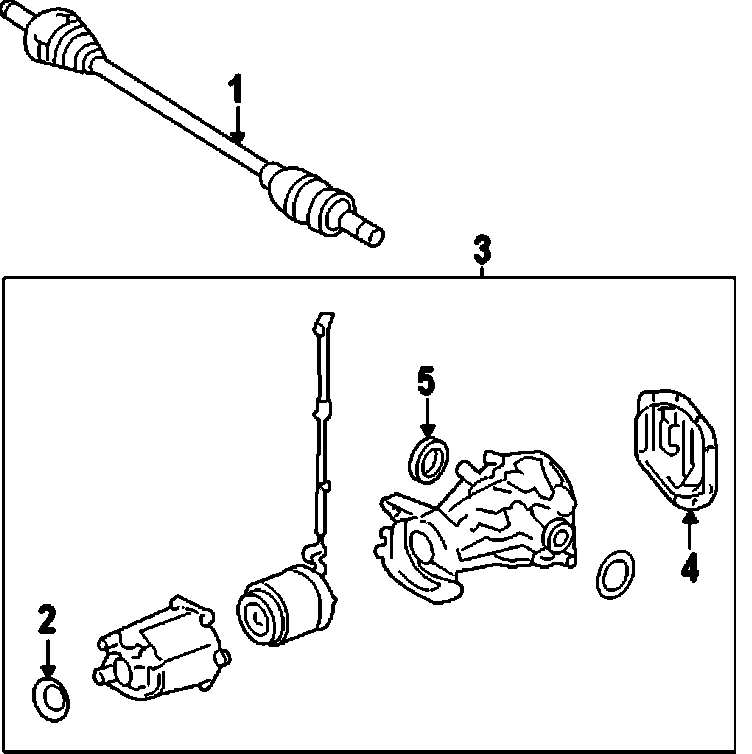 1
3
5
4
2