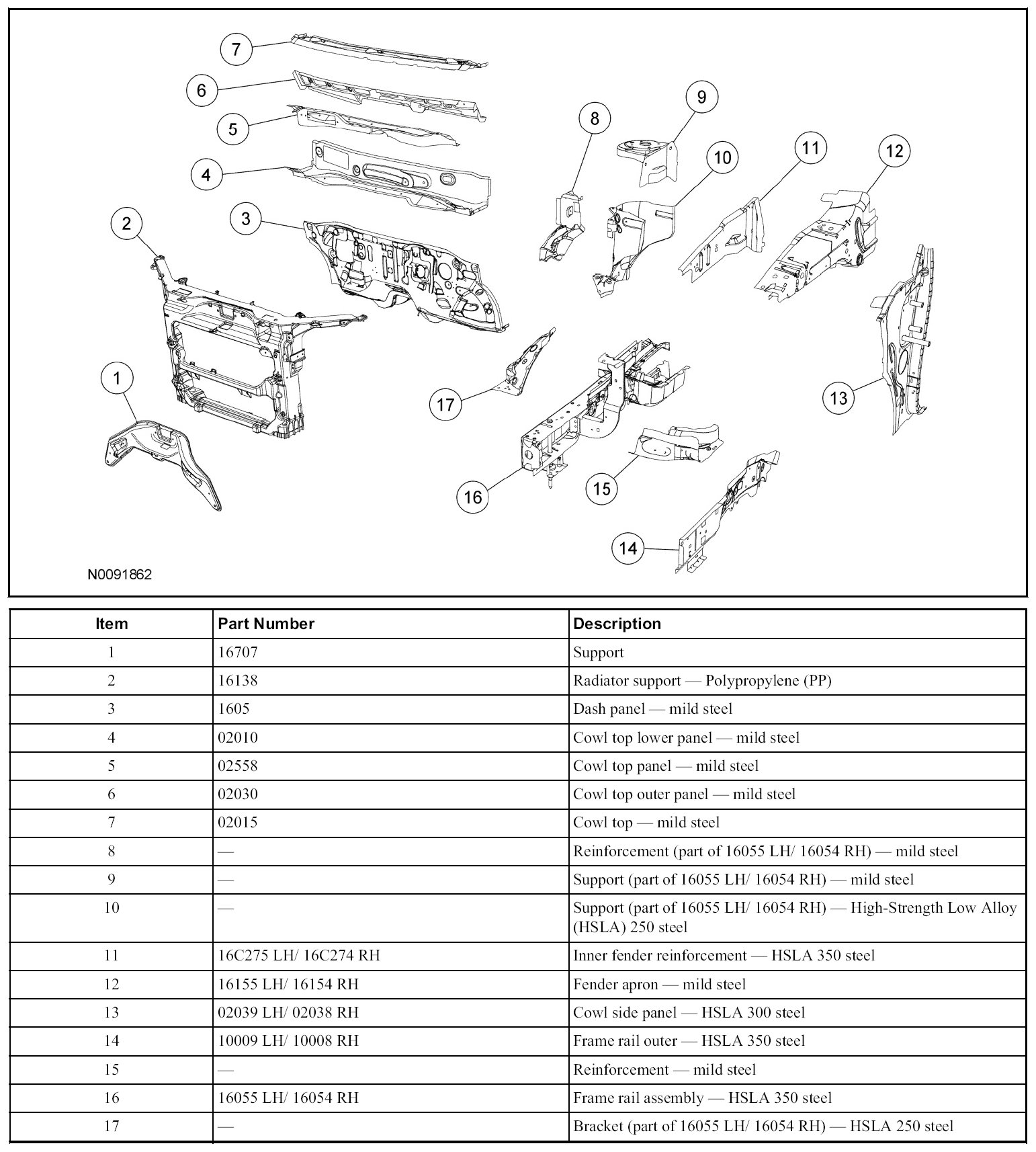 7
6
5
4
3
2
1
8
9
10
11
12
13
17
16
15
14
N0091862

| Item | Part Number | Description |
|---|---|---|
| 1 | 16707 | Support |
| 2 | 16138 | Radiator support — Polypropylene (PP) |
| 3 | 1605 | Dash panel — mild steel |
| 4 | 02010 | Cowl top lower panel — mild steel |
| 5 | 02558 | Cowl top panel — mild steel |
| 6 | 02030 | Cowl top outer panel — mild steel |
| 7 | 02015 | Cowl top — mild steel |
| 8 | — | Reinforcement (part of 16055 LH/ 16054 RH) — mild steel |
| 9 | — | Support (part of 16055 LH/ 16054 RH) — mild steel |
| 10 | — | Support (part of 16055 LH/ 16054 RH) — High-Strength Low Alloy (HSLA) 250 steel |
| 11 | 16C275 LH/ 16C274 RH | Inner fender reinforcement — HSLA 350 steel |
| 12 | 16155 LH/ 16154 RH | Fender apron — mild steel |
| 13 | 02039 LH/ 02038 RH | Cowl side panel — HSLA 300 steel |
| 14 | 10009 LH/ 10008 RH | Frame rail outer — HSLA 350 steel |
| 15 | — | Reinforcement — mild steel |
| 16 | 16055 LH/ 16054 RH | Frame rail assembly — HSLA 350 steel |
| 17 | — | Bracket (part of 16055 LH/ 16054 RH) — HSLA 250 steel |