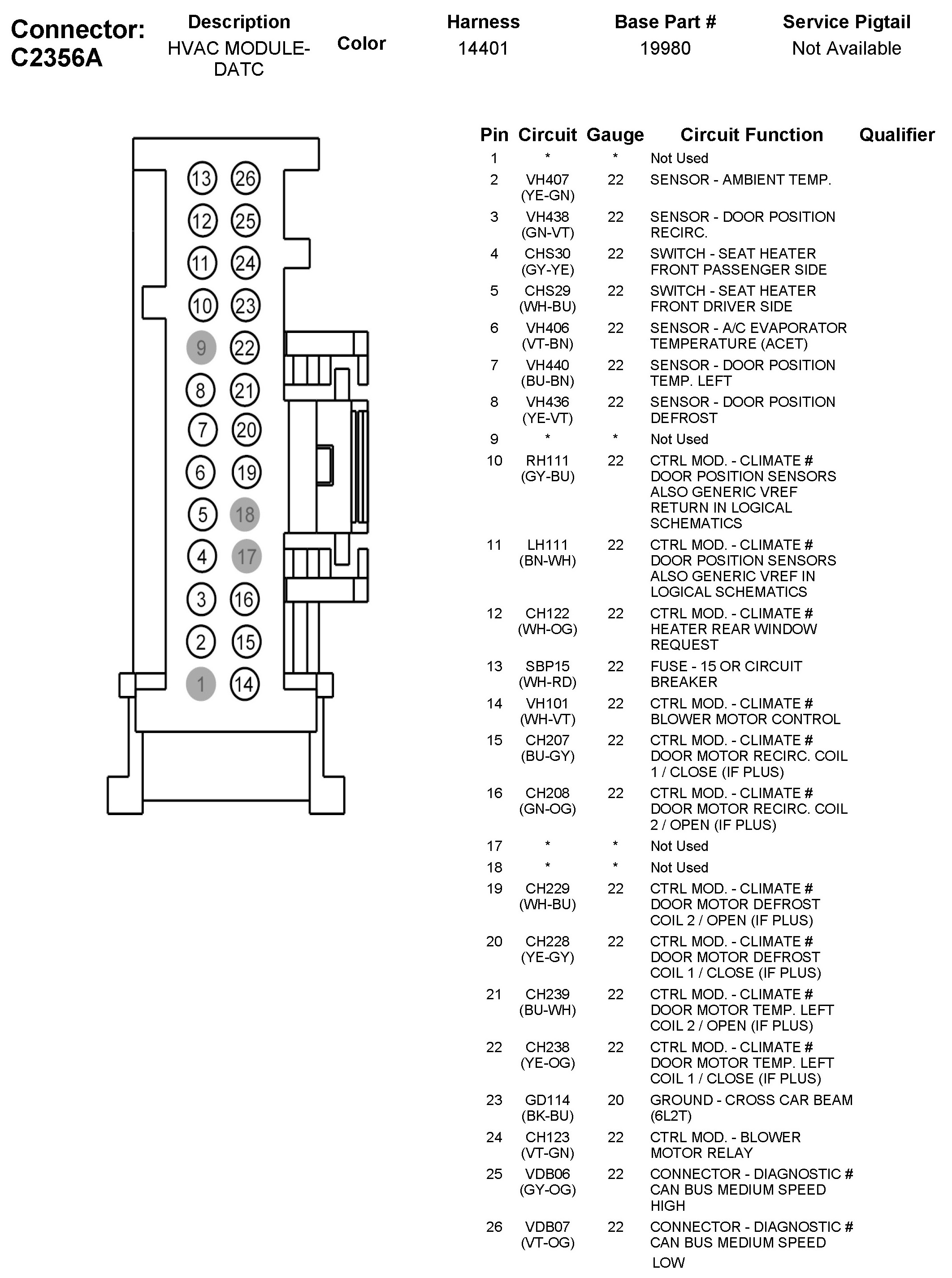 Connector: C2356A

| Description | Color | Harness | Base Part # | Service Pigtail |
|---|---|---|---|---|
| HVAC MODULE-DATC | | 14401 | 19980 | Not Available |

13 26
12 25
11 24
10 23
9 22
8 21
7 20
6 19
5 18
4 17
3 16
2 15
1 14

| Pin | Circuit | Gauge | Circuit Function | Qualifier |
|---|---|---|---|---|
| 1 | * | * | Not Used | |
| 2 | VH407 (YE-GN) | 22 | SENSOR - AMBIENT TEMP. | |
| 3 | VH438 (GN-VT) | 22 | SENSOR - DOOR POSITION RECIRC. | |
| 4 | CHS30 (GY-YE) | 22 | SWITCH - SEAT HEATER FRONT PASSENGER SIDE | |
| 5 | CHS29 (WH-BU) | 22 | SWITCH - SEAT HEATER FRONT DRIVER SIDE | |
| 6 | VH406 (VT-BN) | 22 | SENSOR - A/C EVAPORATOR TEMPERATURE (ACET) | |
| 7 | VH440 (BU-BN) | 22 | SENSOR - DOOR POSITION TEMP. LEFT | |
| 8 | VH436 (YE-VT) | 22 | SENSOR - DOOR POSITION DEFROST | |
| 9 | * | * | Not Used | |
| 10 | RH111 (GY-BU) | 22 | CTRL MOD. - CLIMATE # DOOR POSITION SENSORS ALSO GENERIC VREF RETURN IN LOGICAL SCHEMATICS | |
| 11 | LH111 (BN-WH) | 22 | CTRL MOD. - CLIMATE # DOOR POSITION SENSORS ALSO GENERIC VREF IN LOGICAL SCHEMATICS | |
| 12 | CH122 (WH-OG) | 22 | CTRL MOD. - CLIMATE # HEATER REAR WINDOW REQUEST | |
| 13 | SBP15 (WH-RD) | 22 | FUSE - 15 OR CIRCUIT BREAKER | |
| 14 | VH101 (WH-VT) | 22 | CTRL MOD. - CLIMATE # BLOWER MOTOR CONTROL | |
| 15 | CH207 (BU-GY) | 22 | CTRL MOD. - CLIMATE # DOOR MOTOR RECIRC. COIL 1 / CLOSE (IF PLUS) | |
| 16 | CH208 (GN-OG) | 22 | CTRL MOD. - CLIMATE # DOOR MOTOR RECIRC. COIL 2 / OPEN (IF PLUS) | |
| 17 | * | * | Not Used | |
| 18 | * | * | Not Used | |
| 19 | CH229 (WH-BU) | 22 | CTRL MOD. - CLIMATE # DOOR MOTOR DEFROST COIL 2 / OPEN (IF PLUS) | |
| 20 | CH228 (YE-GY) | 22 | CTRL MOD. - CLIMATE # DOOR MOTOR DEFROST COIL 1 / CLOSE (IF PLUS) | |
| 21 | CH239 (BU-WH) | 22 | CTRL MOD. - CLIMATE # DOOR MOTOR TEMP. LEFT COIL 2 / OPEN (IF PLUS) | |
| 22 | CH238 (YE-OG) | 22 | CTRL MOD. - CLIMATE # DOOR MOTOR TEMP. LEFT COIL 1 / CLOSE (IF PLUS) | |
| 23 | GD114 (BK-BU) | 20 | GROUND - CROSS CAR BEAM (6L2T) | |
| 24 | CH123 (VT-GN) | 22 | CTRL MOD. - BLOWER MOTOR RELAY | |
| 25 | VDB06 (GY-OG) | 22 | CONNECTOR - DIAGNOSTIC # CAN BUS MEDIUM SPEED HIGH | |
| 26 | VDB07 (VT-OG) | 22 | CONNECTOR - DIAGNOSTIC # CAN BUS MEDIUM SPEED LOW | |