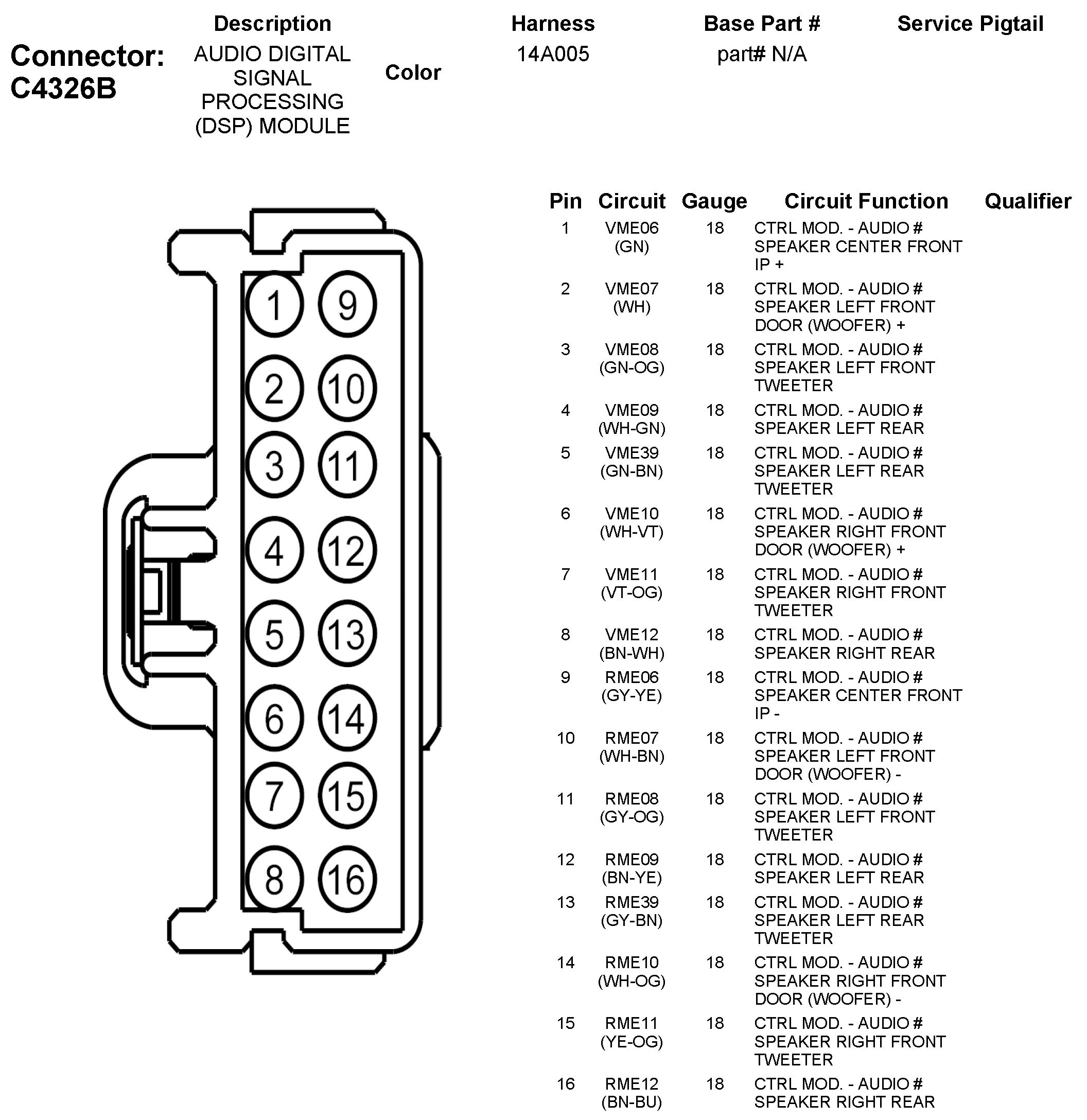 Connector: C4326B

| Description | Color | Harness | Base Part # | Service Pigtail |
|---|---|---|---|---|
| AUDIO DIGITAL SIGNAL PROCESSING (DSP) MODULE | | 14A005 | part# N/A | |

1 9
2 10
3 11
4 12
5 13
6 14
7 15
8 16

| Pin | Circuit | Gauge | Circuit Function | Qualifier |
|---|---|---|---|---|
| 1 | VME06 (GN) | 18 | CTRL MOD. - AUDIO # SPEAKER CENTER FRONT IP + | |
| 2 | VME07 (WH) | 18 | CTRL MOD. - AUDIO # SPEAKER LEFT FRONT DOOR (WOOFER) + | |
| 3 | VME08 (GN-OG) | 18 | CTRL MOD. - AUDIO # SPEAKER LEFT FRONT TWEETER | |
| 4 | VME09 (WH-GN) | 18 | CTRL MOD. - AUDIO # SPEAKER LEFT REAR | |
| 5 | VME39 (GN-BN) | 18 | CTRL MOD. - AUDIO # SPEAKER LEFT REAR TWEETER | |
| 6 | VME10 (WH-VT) | 18 | CTRL MOD. - AUDIO # SPEAKER RIGHT FRONT DOOR (WOOFER) + | |
| 7 | VME11 (VT-OG) | 18 | CTRL MOD. - AUDIO # SPEAKER RIGHT FRONT TWEETER | |
| 8 | VME12 (BN-WH) | 18 | CTRL MOD. - AUDIO # SPEAKER RIGHT REAR | |
| 9 | RME06 (GY-YE) | 18 | CTRL MOD. - AUDIO # SPEAKER CENTER FRONT IP - | |
| 10 | RME07 (WH-BN) | 18 | CTRL MOD. - AUDIO # SPEAKER LEFT FRONT DOOR (WOOFER) - | |
| 11 | RME08 (GY-OG) | 18 | CTRL MOD. - AUDIO # SPEAKER LEFT FRONT TWEETER | |
| 12 | RME09 (BN-YE) | 18 | CTRL MOD. - AUDIO # SPEAKER LEFT REAR | |
| 13 | RME39 (GY-BN) | 18 | CTRL MOD. - AUDIO # SPEAKER LEFT REAR TWEETER | |
| 14 | RME10 (WH-OG) | 18 | CTRL MOD. - AUDIO # SPEAKER RIGHT FRONT DOOR (WOOFER) - | |
| 15 | RME11 (YE-OG) | 18 | CTRL MOD. - AUDIO # SPEAKER RIGHT FRONT TWEETER | |
| 16 | RME12 (BN-BU) | 18 | CTRL MOD. - AUDIO # SPEAKER RIGHT REAR | |