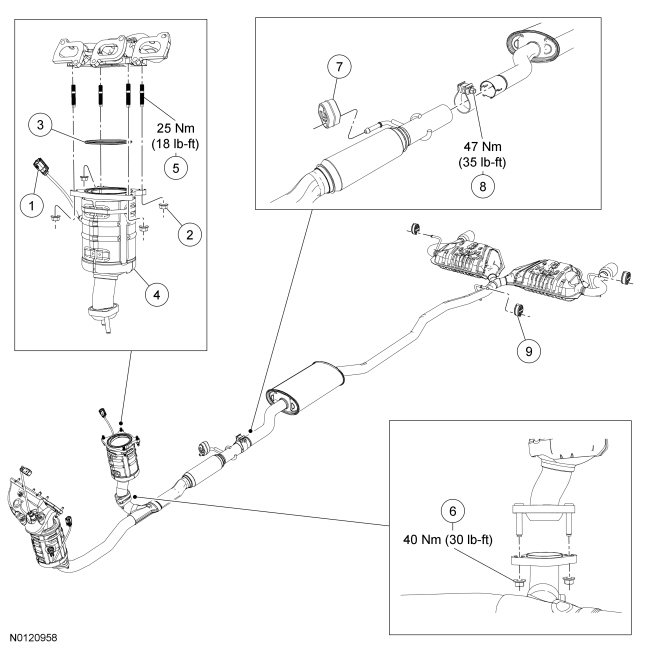 3

25 Nm
(18 lb-ft)
5

1

2

4

7

47 Nm
(35 lb-ft)
8

9

6
40 Nm (30 lb-ft)

N0120958