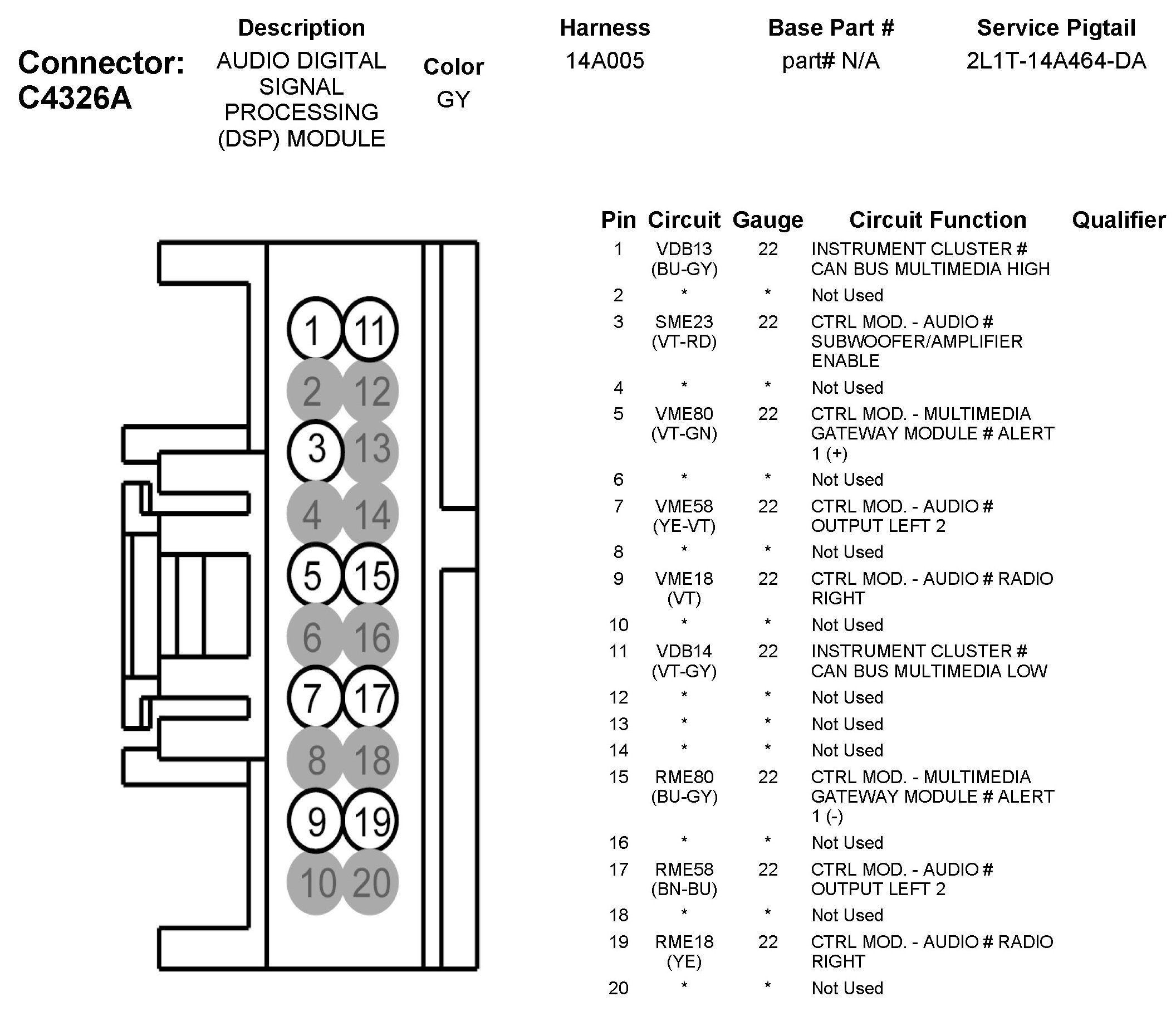 Connector: C4326A

| Description | Color | Harness | Base Part # | Service Pigtail |
|---|---|---|---|---|
| AUDIO DIGITAL SIGNAL PROCESSING (DSP) MODULE | GY | 14A005 | part# N/A | 2L1T-14A464-DA |

1 11
2 12
3 13
4 14
5 15
6 16
7 17
8 18
9 19
10 20

| Pin | Circuit | Gauge | Circuit Function | Qualifier |
|---|---|---|---|---|
| 1 | VDB13 (BU-GY) | 22 | INSTRUMENT CLUSTER # CAN BUS MULTIMEDIA HIGH | |
| 2 | * | * | Not Used | |
| 3 | SME23 (VT-RD) | 22 | CTRL MOD. - AUDIO # SUBWOOFER/AMPLIFIER ENABLE | |
| 4 | * | * | Not Used | |
| 5 | VME80 (VT-GN) | 22 | CTRL MOD. - MULTIMEDIA GATEWAY MODULE # ALERT 1 (+) | |
| 6 | * | * | Not Used | |
| 7 | VME58 (YE-VT) | 22 | CTRL MOD. - AUDIO # OUTPUT LEFT 2 | |
| 8 | * | * | Not Used | |
| 9 | VME18 (VT) | 22 | CTRL MOD. - AUDIO # RADIO RIGHT | |
| 10 | * | * | Not Used | |
| 11 | VDB14 (VT-GY) | 22 | INSTRUMENT CLUSTER # CAN BUS MULTIMEDIA LOW | |
| 12 | * | * | Not Used | |
| 13 | * | * | Not Used | |
| 14 | * | * | Not Used | |
| 15 | RME80 (BU-GY) | 22 | CTRL MOD. - MULTIMEDIA GATEWAY MODULE # ALERT 1 (-) | |
| 16 | * | * | Not Used | |
| 17 | RME58 (BN-BU) | 22 | CTRL MOD. - AUDIO # OUTPUT LEFT 2 | |
| 18 | * | * | Not Used | |
| 19 | RME18 (YE) | 22 | CTRL MOD. - AUDIO # RADIO RIGHT | |
| 20 | * | * | Not Used | |