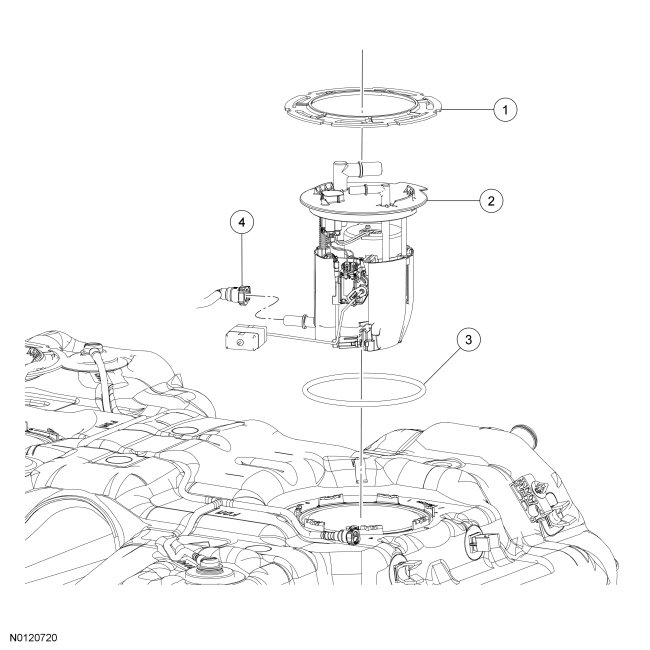 1
2
4
3
N0120720