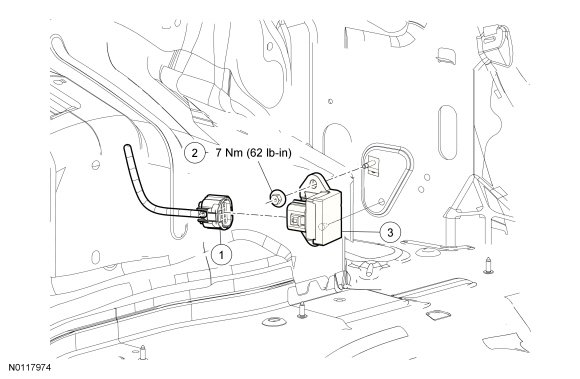 2 7 Nm (62 lb-in)

1

3

N0117974