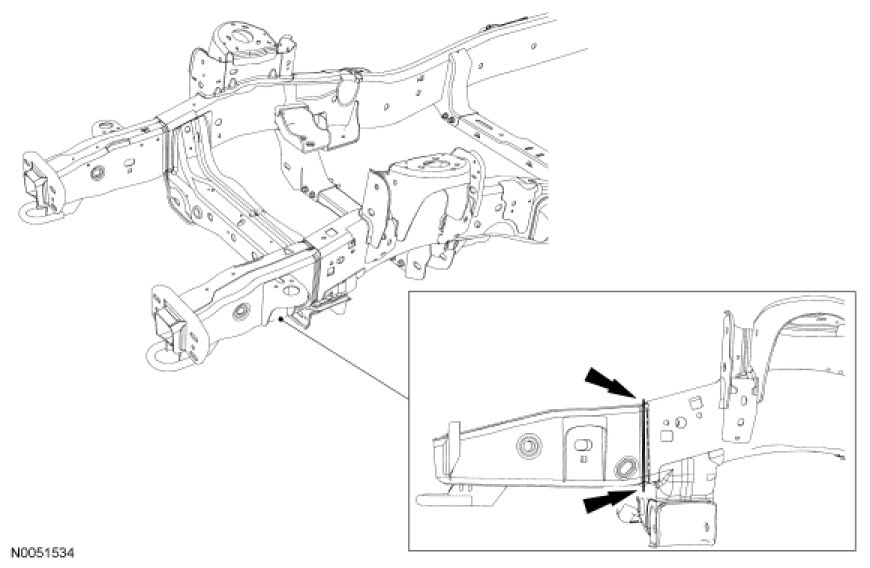 N0051534