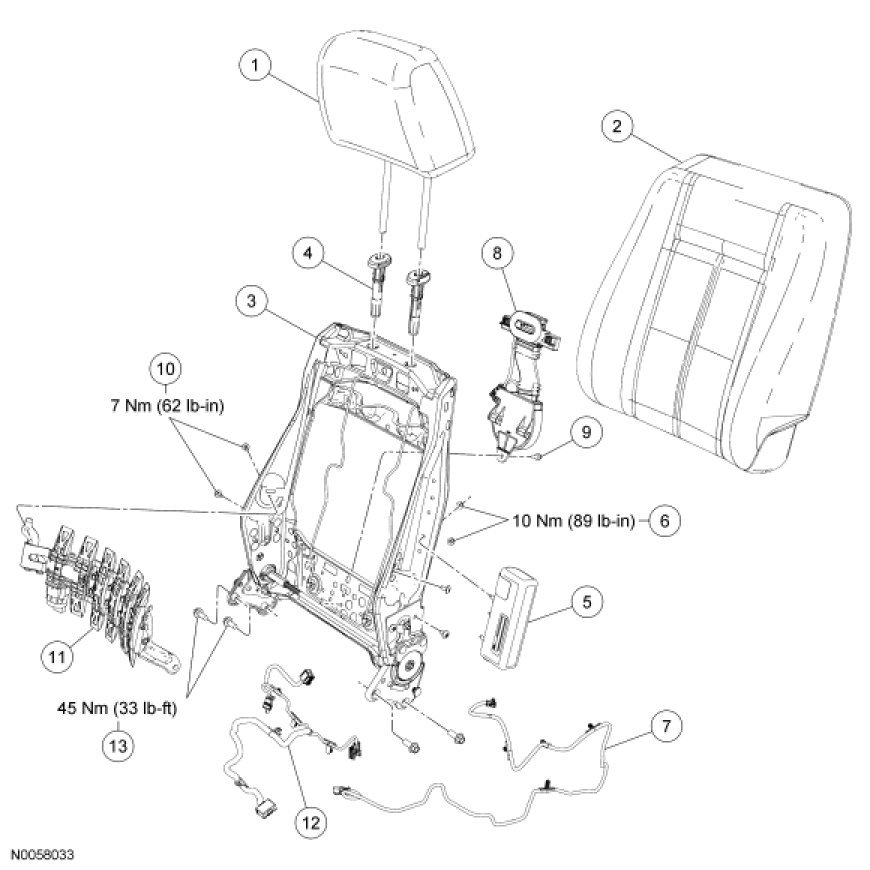 1

2

4

8

3

10

7 Nm (62 lb-in)

9

10 Nm (89 lb-in)

6

5

11

45 Nm (33 lb-ft)

13

7

12

N0058033