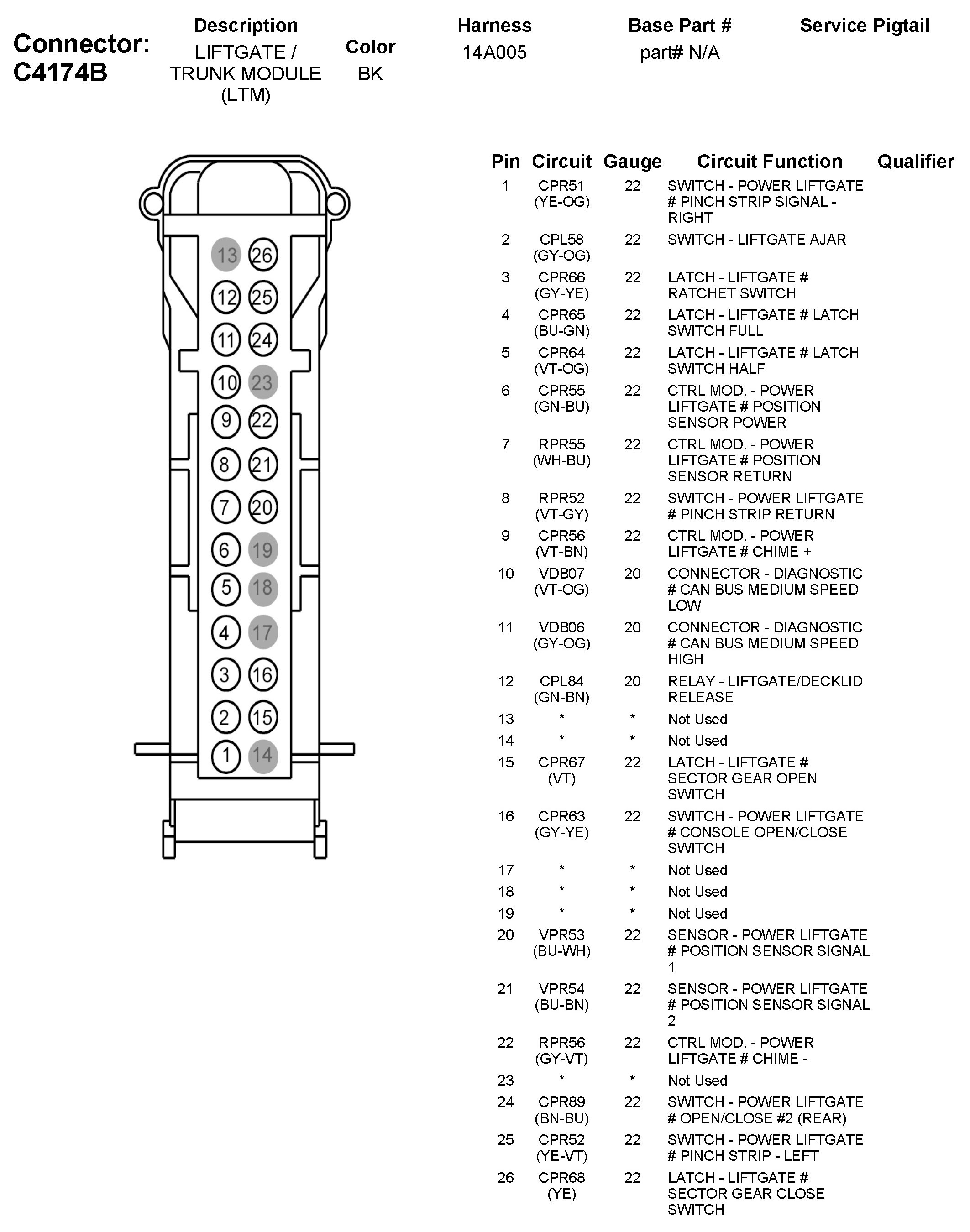 Connector: C4174B

| Description | Color | Harness | Base Part # | Service Pigtail |
|---|---|---|---|---|
| LIFTGATE / TRUNK MODULE (LTM) | BK | 14A005 | part# N/A | |

13 26
12 25
11 24
10 23
9 22
8 21
7 20
6 19
5 18
4 17
3 16
2 15
1 14

| Pin | Circuit | Gauge | Circuit Function | Qualifier |
|---|---|---|---|---|
| 1 | CPR51 (YE-OG) | 22 | SWITCH - POWER LIFTGATE # PINCH STRIP SIGNAL - RIGHT | |
| 2 | CPL58 (GY-OG) | 22 | SWITCH - LIFTGATE AJAR | |
| 3 | CPR66 (GY-YE) | 22 | LATCH - LIFTGATE # RATCHET SWITCH | |
| 4 | CPR65 (BU-GN) | 22 | LATCH - LIFTGATE # LATCH SWITCH FULL | |
| 5 | CPR64 (VT-OG) | 22 | LATCH - LIFTGATE # LATCH SWITCH HALF | |
| 6 | CPR55 (GN-BU) | 22 | CTRL MOD. - POWER LIFTGATE # POSITION SENSOR POWER | |
| 7 | RPR55 (WH-BU) | 22 | CTRL MOD. - POWER LIFTGATE # POSITION SENSOR RETURN | |
| 8 | RPR52 (VT-GY) | 22 | SWITCH - POWER LIFTGATE # PINCH STRIP RETURN | |
| 9 | CPR56 (VT-BN) | 22 | CTRL MOD. - POWER LIFTGATE # CHIME + | |
| 10 | VDB07 (VT-OG) | 20 | CONNECTOR - DIAGNOSTIC # CAN BUS MEDIUM SPEED LOW | |
| 11 | VDB06 (GY-OG) | 20 | CONNECTOR - DIAGNOSTIC # CAN BUS MEDIUM SPEED HIGH | |
| 12 | CPL84 (GN-BN) | 20 | RELAY - LIFTGATE/DECKLID RELEASE | |
| 13 | * | * | Not Used | |
| 14 | * | * | Not Used | |
| 15 | CPR67 (VT) | 22 | LATCH - LIFTGATE # SECTOR GEAR OPEN SWITCH | |
| 16 | CPR63 (GY-YE) | 22 | SWITCH - POWER LIFTGATE # CONSOLE OPEN/CLOSE SWITCH | |
| 17 | * | * | Not Used | |
| 18 | * | * | Not Used | |
| 19 | * | * | Not Used | |
| 20 | VPR53 (BU-WH) | 22 | SENSOR - POWER LIFTGATE # POSITION SENSOR SIGNAL 1 | |
| 21 | VPR54 (BU-BN) | 22 | SENSOR - POWER LIFTGATE # POSITION SENSOR SIGNAL 2 | |
| 22 | RPR56 (GY-VT) | 22 | CTRL MOD. - POWER LIFTGATE # CHIME - | |
| 23 | * | * | Not Used | |
| 24 | CPR89 (BN-BU) | 22 | SWITCH - POWER LIFTGATE # OPEN/CLOSE #2 (REAR) | |
| 25 | CPR52 (YE-VT) | 22 | SWITCH - POWER LIFTGATE # PINCH STRIP - LEFT | |
| 26 | CPR68 (YE) | 22 | LATCH - LIFTGATE # SECTOR GEAR CLOSE SWITCH | |