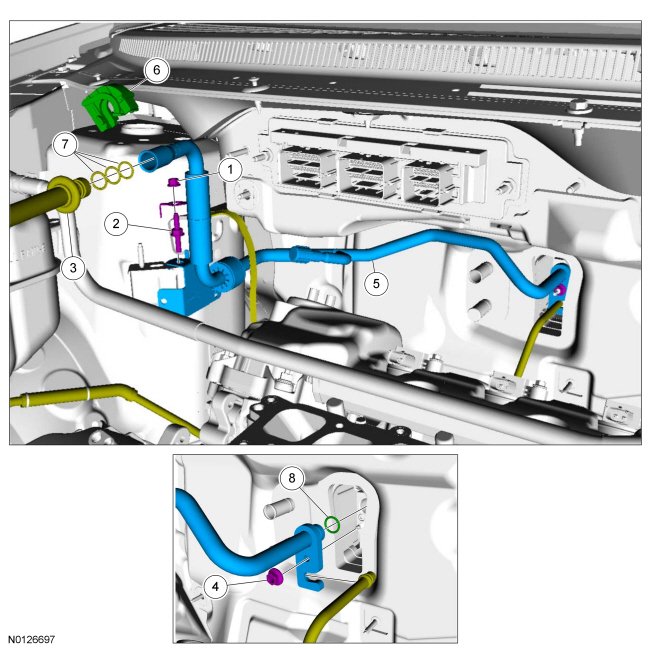 6
7
1
2
3
5
8
4
N0126697