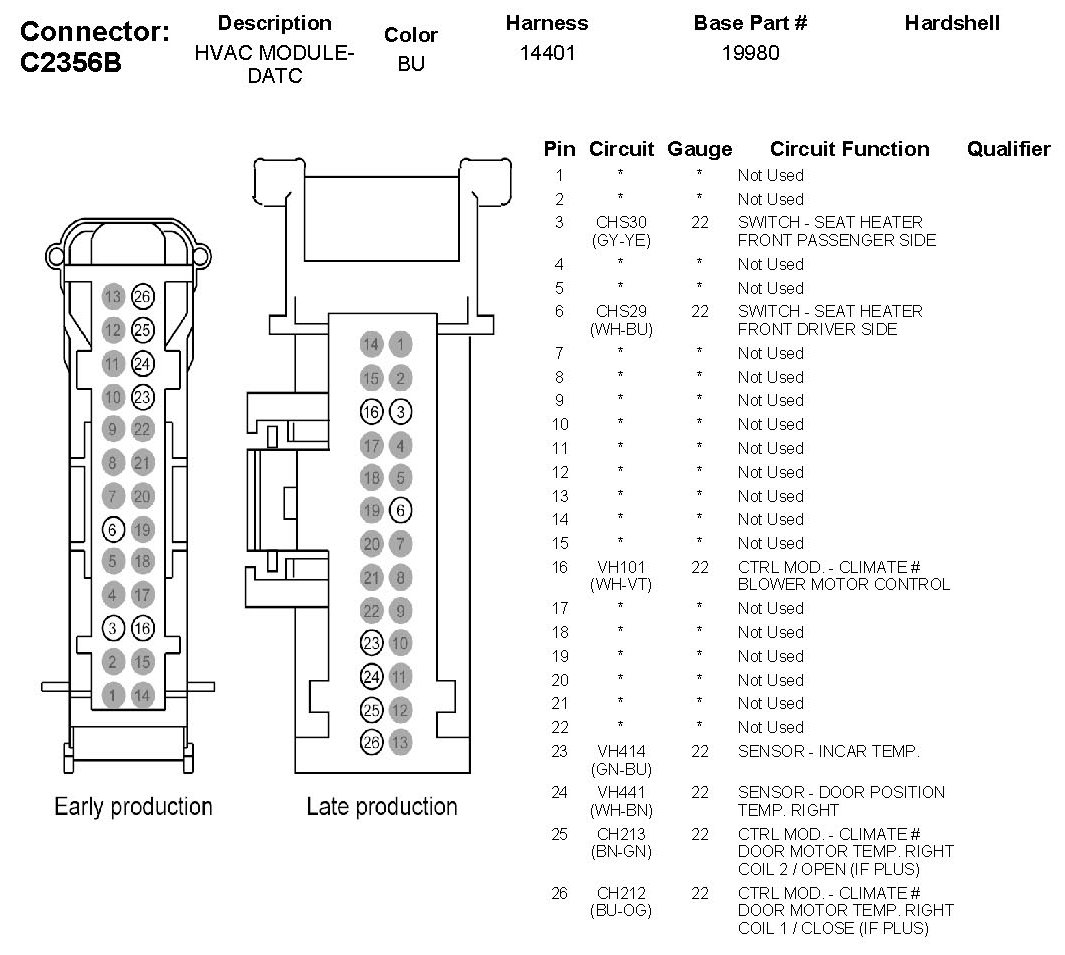 Connector: C2356B

| Description | Color | Harness | Base Part # | Hardshell |
|---|---|---|---|---|
| HVAC MODULE-DATC | BU | 14401 | 19980 | |

13 26
12 25
11 24
10 23
9 22
8 21
7 20
6 19
5 18
4 17
3 16
2 15
1 14

Early production

14 1
15 2
16 3
17 4
18 5
19 6
20 7
21 8
22 9
23 10
24 11
25 12
26 13

Late production

| Pin | Circuit | Gauge | Circuit Function | Qualifier |
|---|---|---|---|---|
| 1 | * | * | Not Used | |
| 2 | * | * | Not Used | |
| 3 | CHS30 (GY-YE) | 22 | SWITCH - SEAT HEATER FRONT PASSENGER SIDE | |
| 4 | * | * | Not Used | |
| 5 | * | * | Not Used | |
| 6 | CHS29 (WH-BU) | 22 | SWITCH - SEAT HEATER FRONT DRIVER SIDE | |
| 7 | * | * | Not Used | |
| 8 | * | * | Not Used | |
| 9 | * | * | Not Used | |
| 10 | * | * | Not Used | |
| 11 | * | * | Not Used | |
| 12 | * | * | Not Used | |
| 13 | * | * | Not Used | |
| 14 | * | * | Not Used | |
| 15 | * | * | Not Used | |
| 16 | VH101 (WH-VT) | 22 | CTRL MOD. - CLIMATE # BLOWER MOTOR CONTROL | |
| 17 | * | * | Not Used | |
| 18 | * | * | Not Used | |
| 19 | * | * | Not Used | |
| 20 | * | * | Not Used | |
| 21 | * | * | Not Used | |
| 22 | * | * | Not Used | |
| 23 | VH414 (GN-BU) | 22 | SENSOR - INCAR TEMP. | |
| 24 | VH441 (WH-BN) | 22 | SENSOR - DOOR POSITION TEMP. RIGHT | |
| 25 | CH213 (BN-GN) | 22 | CTRL MOD. - CLIMATE # DOOR MOTOR TEMP. RIGHT COIL 2 / OPEN (IF PLUS) | |
| 26 | CH212 (BU-OG) | 22 | CTRL MOD. - CLIMATE # DOOR MOTOR TEMP. RIGHT COIL 1 / CLOSE (IF PLUS) | |