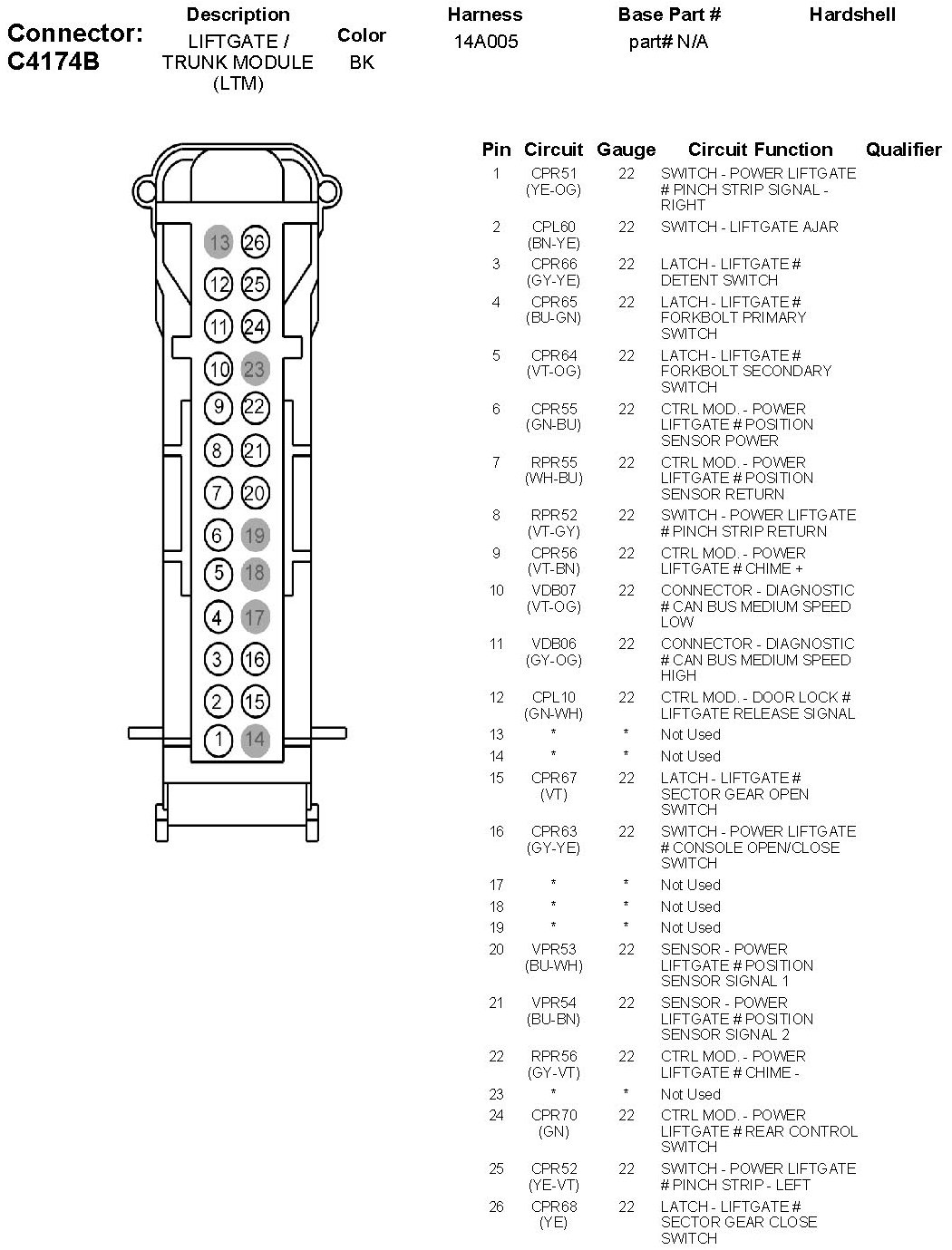 Connector: C4174B

| Description | Color | Harness | Base Part # | Hardshell |
|---|---|---|---|---|
| LIFTGATE / TRUNK MODULE (LTM) | BK | 14A005 | part# N/A | |

13 26
12 25
11 24
10 23
9 22
8 21
7 20
6 19
5 18
4 17
3 16
2 15
1 14

| Pin | Circuit | Gauge | Circuit Function | Qualifier |
|---|---|---|---|---|
| 1 | CPR51 (YE-OG) | 22 | SWITCH - POWER LIFTGATE # PINCH STRIP SIGNAL - RIGHT | |
| 2 | CPL60 (BN-YE) | 22 | SWITCH - LIFTGATE AJAR | |
| 3 | CPR66 (GY-YE) | 22 | LATCH - LIFTGATE # DETENT SWITCH | |
| 4 | CPR65 (BU-GN) | 22 | LATCH - LIFTGATE # FORKBOLT PRIMARY SWITCH | |
| 5 | CPR64 (VT-OG) | 22 | LATCH - LIFTGATE # FORKBOLT SECONDARY SWITCH | |
| 6 | CPR55 (GN-BU) | 22 | CTRL MOD. - POWER LIFTGATE # POSITION SENSOR POWER | |
| 7 | RPR55 (WH-BU) | 22 | CTRL MOD. - POWER LIFTGATE # POSITION SENSOR RETURN | |
| 8 | RPR52 (VT-GY) | 22 | SWITCH - POWER LIFTGATE # PINCH STRIP RETURN | |
| 9 | CPR56 (VT-BN) | 22 | CTRL MOD. - POWER LIFTGATE # CHIME + | |
| 10 | VDB07 (VT-OG) | 22 | CONNECTOR - DIAGNOSTIC # CAN BUS MEDIUM SPEED LOW | |
| 11 | VDB06 (GY-OG) | 22 | CONNECTOR - DIAGNOSTIC # CAN BUS MEDIUM SPEED HIGH | |
| 12 | CPL10 (GN-WH) | 22 | CTRL MOD. - DOOR LOCK # LIFTGATE RELEASE SIGNAL | |
| 13 | * | * | Not Used | |
| 14 | * | * | Not Used | |
| 15 | CPR67 (VT) | 22 | LATCH - LIFTGATE # SECTOR GEAR OPEN SWITCH | |
| 16 | CPR63 (GY-YE) | 22 | SWITCH - POWER LIFTGATE # CONSOLE OPEN/CLOSE SWITCH | |
| 17 | * | * | Not Used | |
| 18 | * | * | Not Used | |
| 19 | * | * | Not Used | |
| 20 | VPR53 (BU-WH) | 22 | SENSOR - POWER LIFTGATE # POSITION SENSOR SIGNAL 1 | |
| 21 | VPR54 (BU-BN) | 22 | SENSOR - POWER LIFTGATE # POSITION SENSOR SIGNAL 2 | |
| 22 | RPR56 (GY-VT) | 22 | CTRL MOD. - POWER LIFTGATE # CHIME - | |
| 23 | * | * | Not Used | |
| 24 | CPR70 (GN) | 22 | CTRL MOD. - POWER LIFTGATE # REAR CONTROL SWITCH | |
| 25 | CPR52 (YE-VT) | 22 | SWITCH - POWER LIFTGATE # PINCH STRIP - LEFT | |
| 26 | CPR68 (YE) | 22 | LATCH - LIFTGATE # SECTOR GEAR CLOSE SWITCH | |