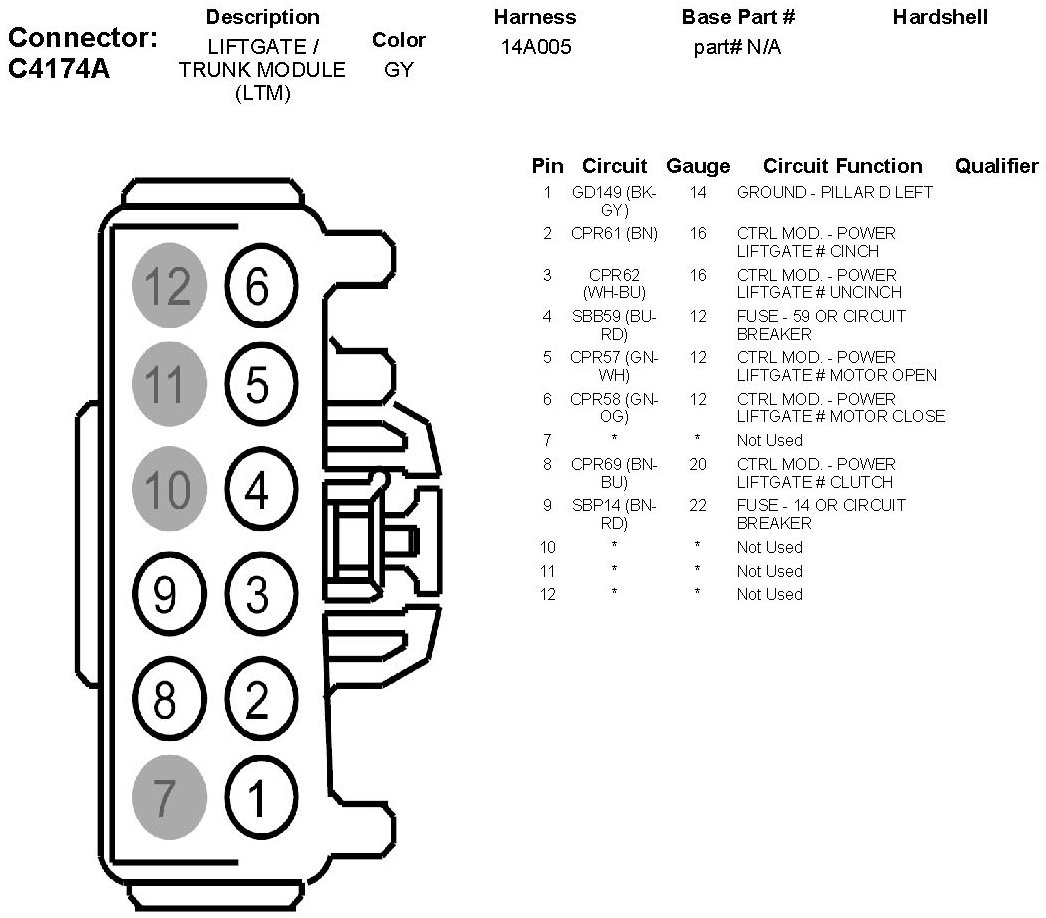 Connector: C4174A

| Description | Color | Harness | Base Part # | Hardshell |
|---|---|---|---|---|
| LIFTGATE / TRUNK MODULE (LTM) | GY | 14A005 | part# N/A | |

12 6
11 5
10 4
9 3
8 2
7 1

| Pin | Circuit | Gauge | Circuit Function | Qualifier |
|---|---|---|---|---|
| 1 | GD149 (BK-GY) | 14 | GROUND - PILLAR D LEFT | |
| 2 | CPR61 (BN) | 16 | CTRL MOD. - POWER LIFTGATE # CINCH | |
| 3 | CPR62 (WH-BU) | 16 | CTRL MOD. - POWER LIFTGATE # UNCINCH | |
| 4 | SBB59 (BU-RD) | 12 | FUSE - 59 OR CIRCUIT BREAKER | |
| 5 | CPR57 (GN-WH) | 12 | CTRL MOD. - POWER LIFTGATE # MOTOR OPEN | |
| 6 | CPR58 (GN-OG) | 12 | CTRL MOD. - POWER LIFTGATE # MOTOR CLOSE | |
| 7 | * | * | Not Used | |
| 8 | CPR69 (BN-BU) | 20 | CTRL MOD. - POWER LIFTGATE # CLUTCH | |
| 9 | SBP14 (BN-RD) | 22 | FUSE - 14 OR CIRCUIT BREAKER | |
| 10 | * | * | Not Used | |
| 11 | * | * | Not Used | |
| 12 | * | * | Not Used | |