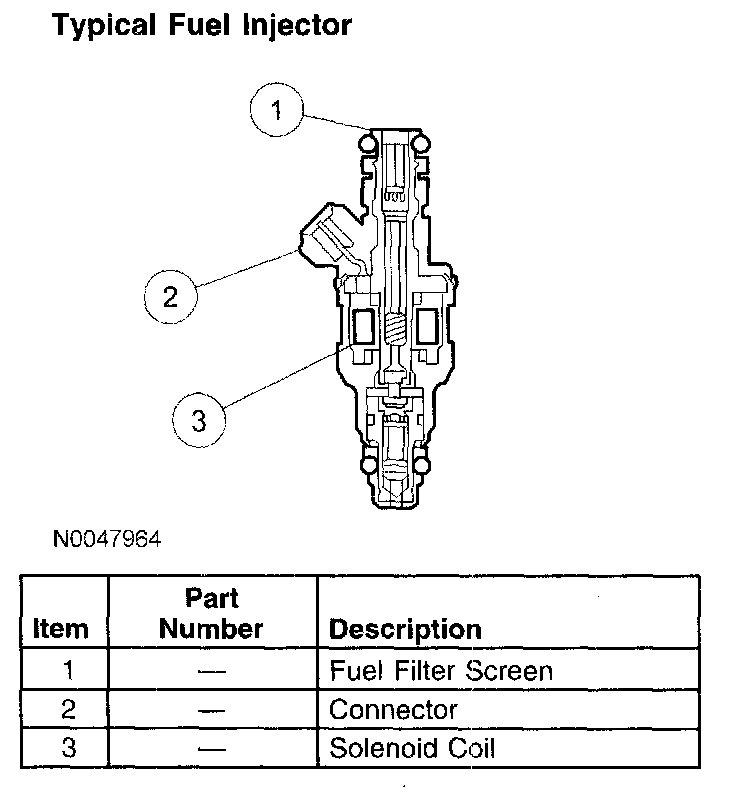 Typical Fuel Injector

1

2

3

N0047964

| Item | Part Number | Description |
|---|---|---|
| 1 | — | Fuel Filter Screen |
| 2 | — | Connector |
| 3 | — | Solenoid Coil |