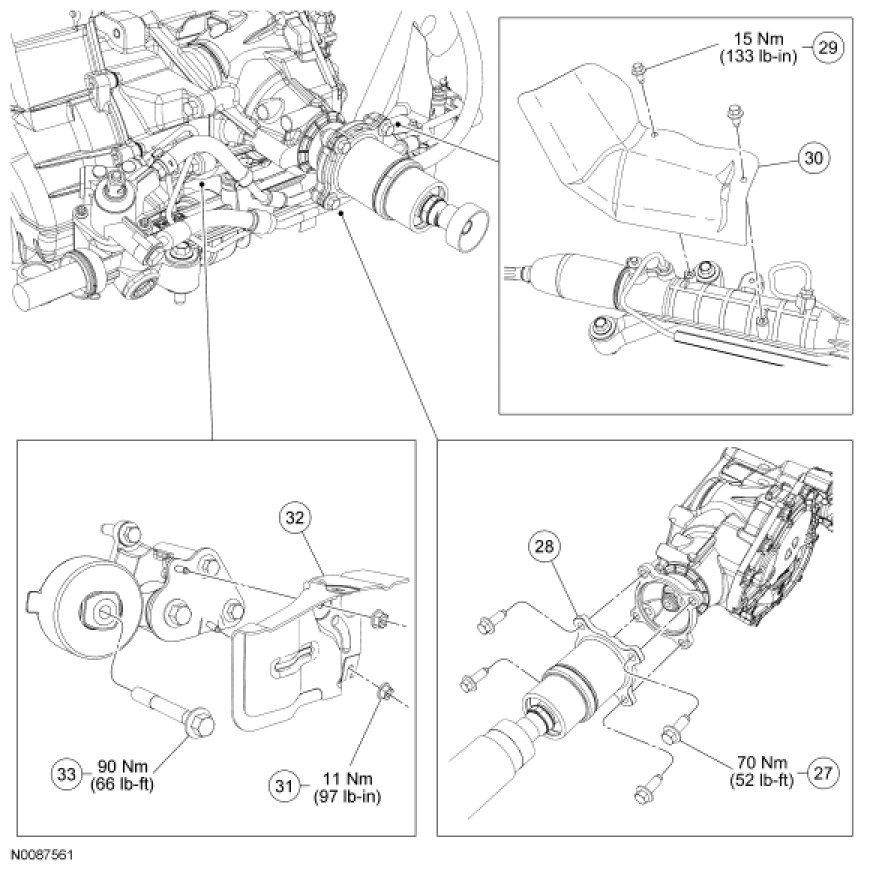 15 Nm
(133 lb-in)
29

30

32

28

33
90 Nm
(66 lb-ft)

31
11 Nm
(97 lb-in)

70 Nm
(52 lb-ft)
27

N0087561