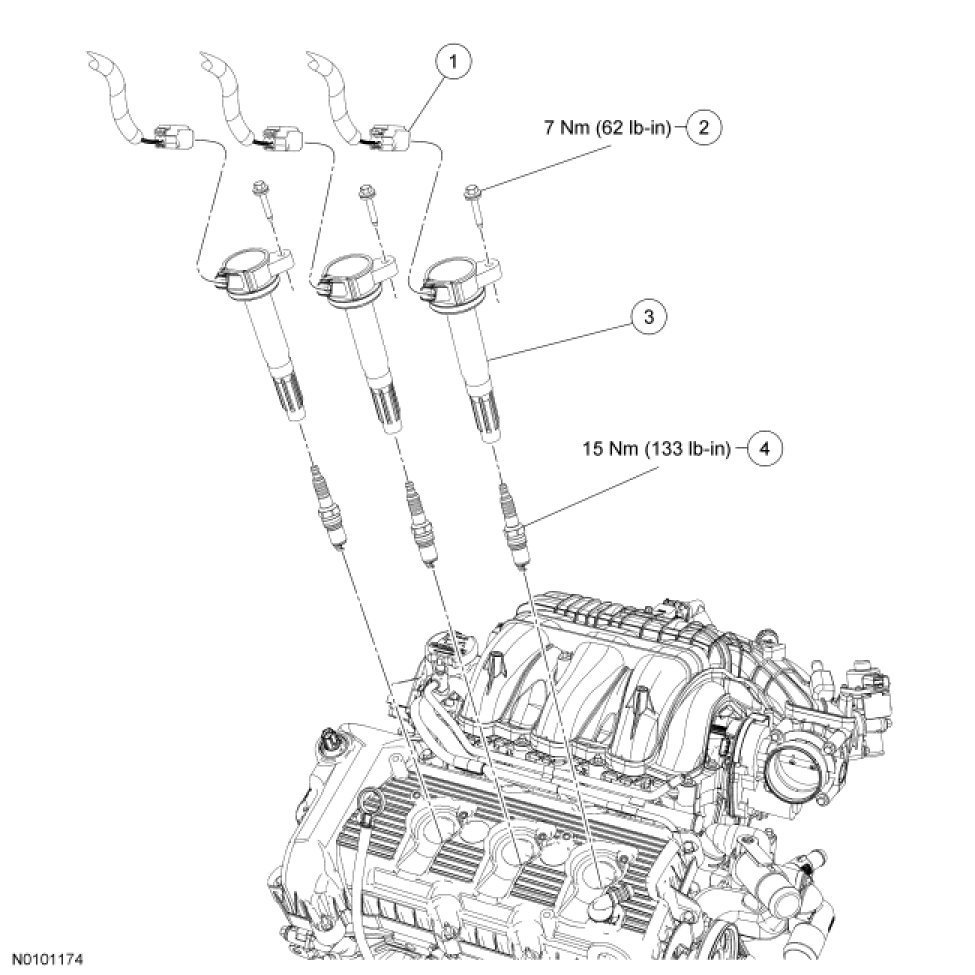 1

7 Nm (62 lb-in) 2

3

15 Nm (133 lb-in) 4

N0101174