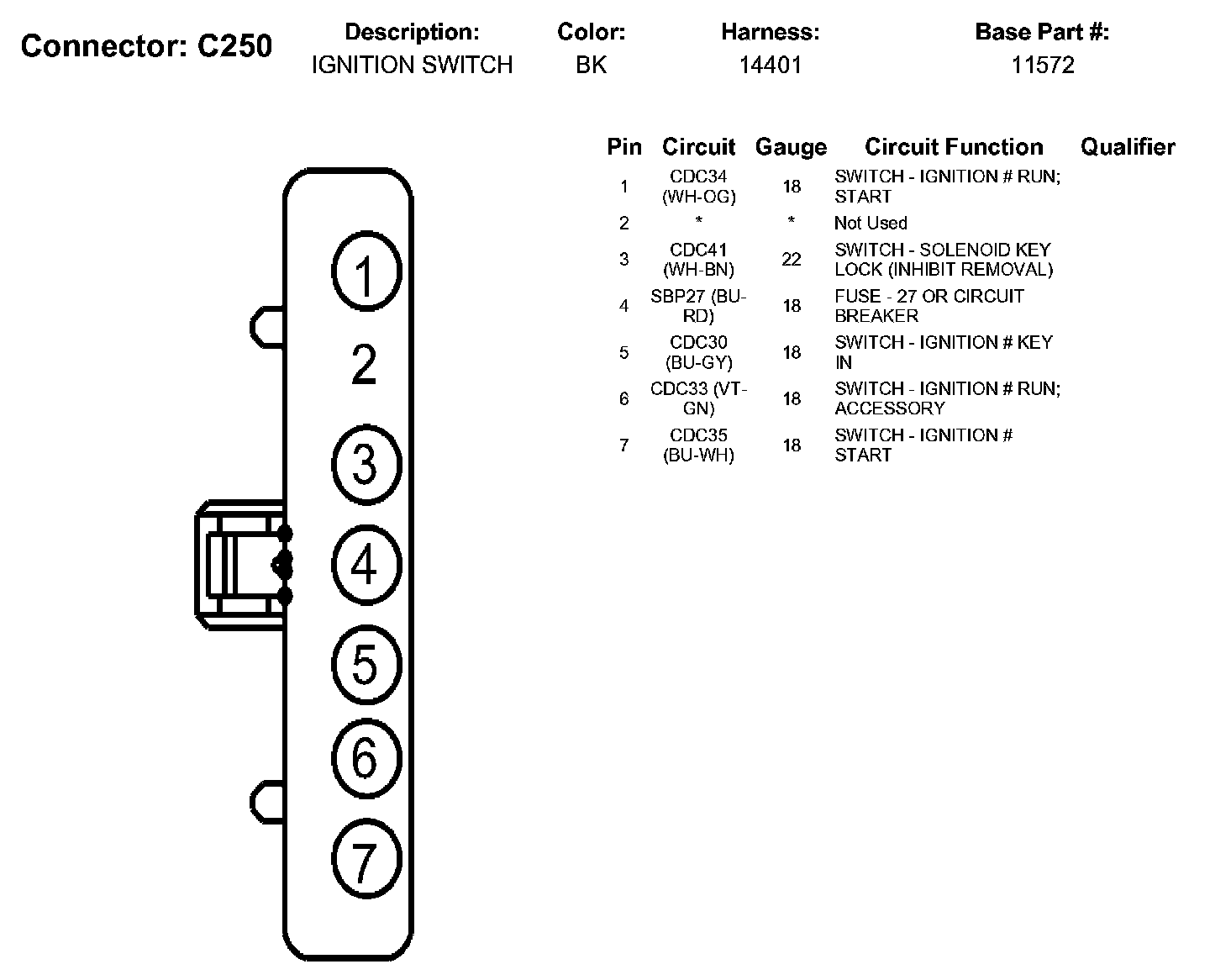 Connector: C250

| Description: | Color: | Harness: | Base Part #: |
|---|---|---|---|
| IGNITION SWITCH | BK | 14401 | 11572 |

1
2
3
4
5
6
7

| Pin | Circuit | Gauge | Circuit Function | Qualifier |
|---|---|---|---|---|
| 1 | CDC34 (WH-OG) | 18 | SWITCH - IGNITION # RUN; START | |
| 2 | * | * | Not Used | |
| 3 | CDC41 (WH-BN) | 22 | SWITCH - SOLENOID KEY LOCK (INHIBIT REMOVAL) | |
| 4 | SBP27 (BU-RD) | 18 | FUSE - 27 OR CIRCUIT BREAKER | |
| 5 | CDC30 (BU-GY) | 18 | SWITCH - IGNITION # KEY IN | |
| 6 | CDC33 (VT-GN) | 18 | SWITCH - IGNITION # RUN; ACCESSORY | |
| 7 | CDC35 (BU-WH) | 18 | SWITCH - IGNITION # START | |