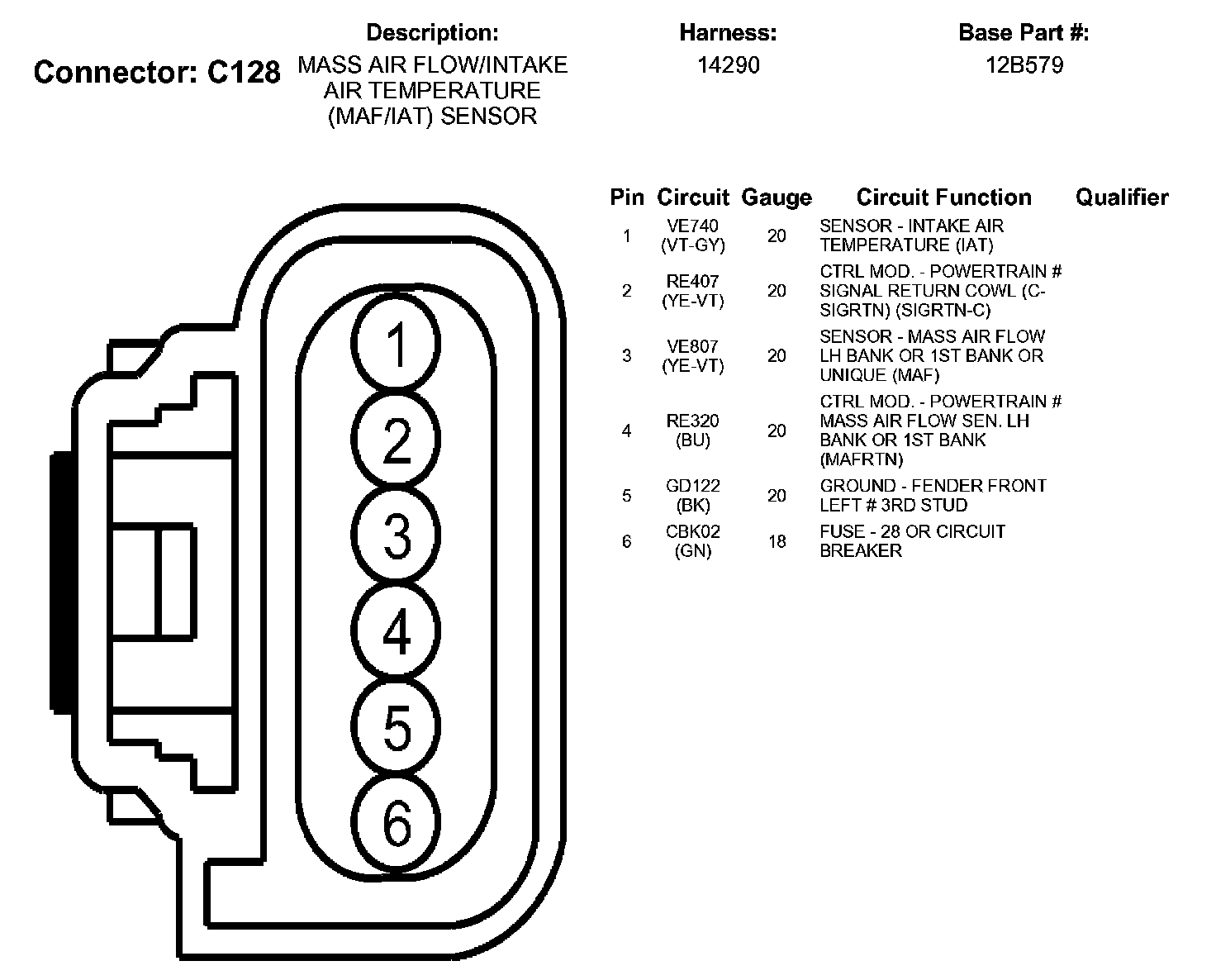 Connector: C128

Description:
MASS AIR FLOW/INTAKE AIR TEMPERATURE (MAF/IAT) SENSOR

Harness:
14290

Base Part #:
12B579

1
2
3
4
5
6

| Pin | Circuit | Gauge | Circuit Function | Qualifier |
|---|---|---|---|---|
| 1 | VE740 (VT-GY) | 20 | SENSOR - INTAKE AIR TEMPERATURE (IAT) | |
| 2 | RE407 (YE-VT) | 20 | CTRL MOD. - POWERTRAIN # SIGNAL RETURN COWL (C-SIGRTN) (SIGRTN-C) | |
| 3 | VE807 (YE-VT) | 20 | SENSOR - MASS AIR FLOW LH BANK OR 1ST BANK OR UNIQUE (MAF) | |
| 4 | RE320 (BU) | 20 | CTRL MOD. - POWERTRAIN # MASS AIR FLOW SEN. LH BANK OR 1ST BANK (MAFRTN) | |
| 5 | GD122 (BK) | 20 | GROUND - FENDER FRONT LEFT # 3RD STUD | |
| 6 | CBK02 (GN) | 18 | FUSE - 28 OR CIRCUIT BREAKER | |