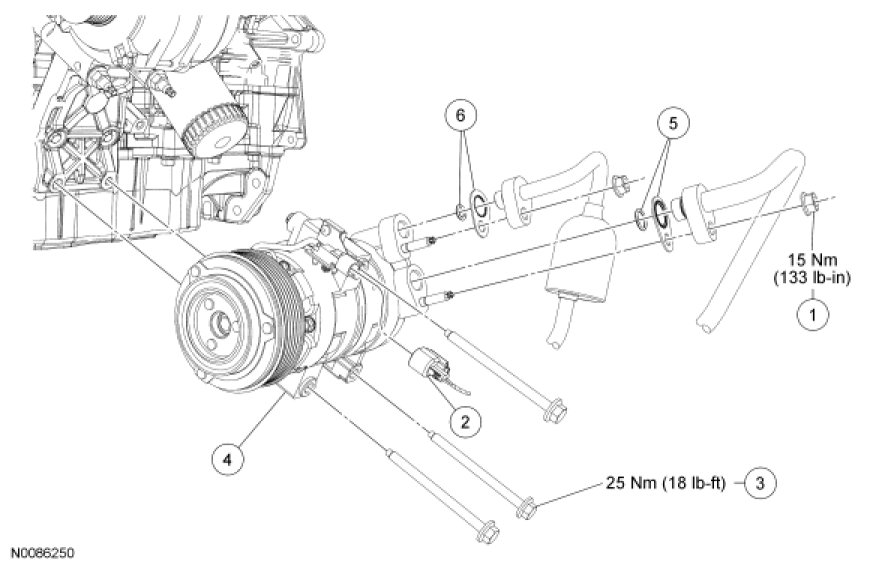 6

5

15 Nm
(133 lb-in)

1

2

4

25 Nm (18 lb-ft)

3

N0086250