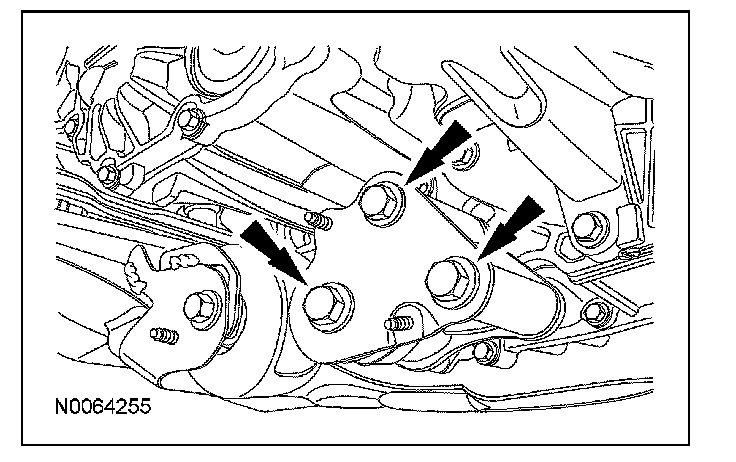 N0064255