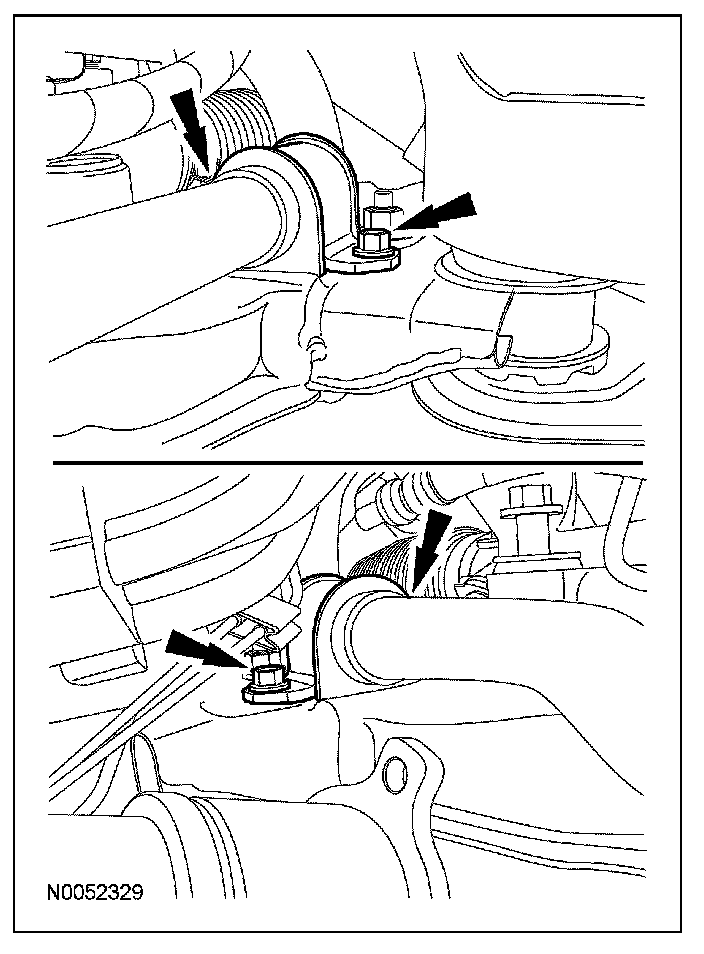 N0052329