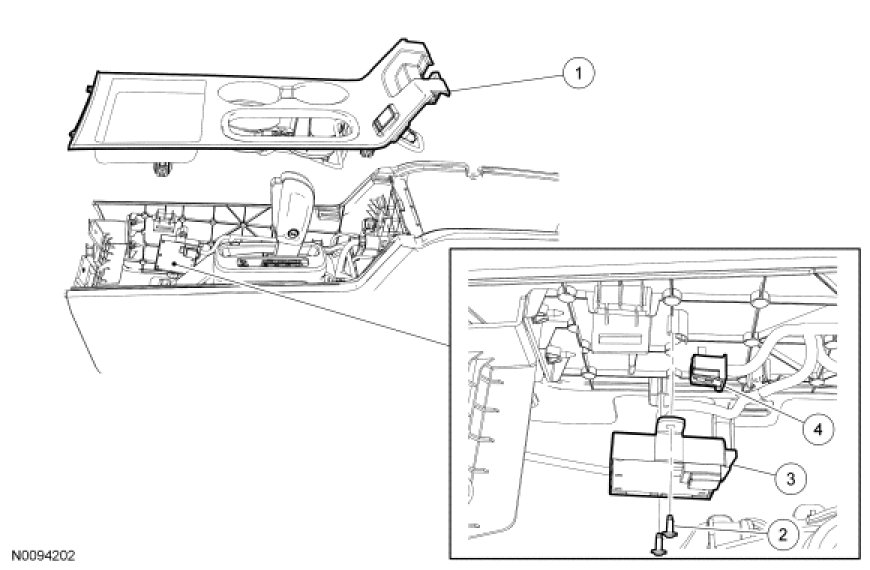 1

4

3

2

N0094202