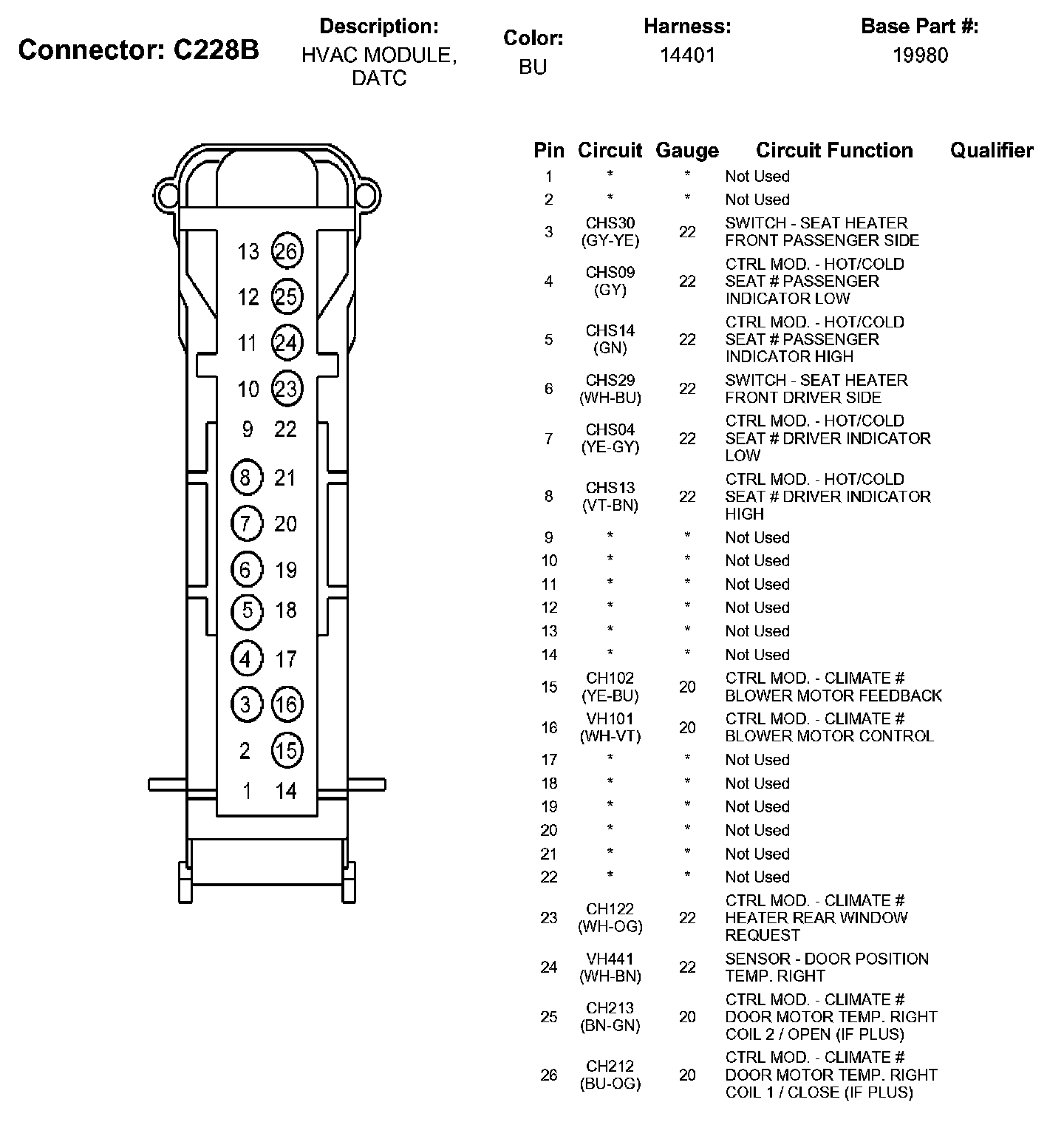 Connector: C228B

Description: HVAC MODULE, DATC

Color: BU

Harness: 14401

Base Part #: 19980

13 26
12 25
11 24
10 23
9 22
8 21
7 20
6 19
5 18
4 17
3 16
2 15
1 14

| Pin | Circuit | Gauge | Circuit Function | Qualifier |
|---|---|---|---|---|
| 1 | * | * | Not Used | |
| 2 | * | * | Not Used | |
| 3 | CHS30 (GY-YE) | 22 | SWITCH - SEAT HEATER FRONT PASSENGER SIDE | |
| 4 | CHS09 (GY) | 22 | CTRL MOD. - HOT/COLD SEAT # PASSENGER INDICATOR LOW | |
| 5 | CHS14 (GN) | 22 | CTRL MOD. - HOT/COLD SEAT # PASSENGER INDICATOR HIGH | |
| 6 | CHS29 (WH-BU) | 22 | SWITCH - SEAT HEATER FRONT DRIVER SIDE | |
| 7 | CHS04 (YE-GY) | 22 | CTRL MOD. - HOT/COLD SEAT # DRIVER INDICATOR LOW | |
| 8 | CHS13 (VT-BN) | 22 | CTRL MOD. - HOT/COLD SEAT # DRIVER INDICATOR HIGH | |
| 9 | * | * | Not Used | |
| 10 | * | * | Not Used | |
| 11 | * | * | Not Used | |
| 12 | * | * | Not Used | |
| 13 | * | * | Not Used | |
| 14 | * | * | Not Used | |
| 15 | CH102 (YE-BU) | 20 | CTRL MOD. - CLIMATE # BLOWER MOTOR FEEDBACK | |
| 16 | VH101 (WH-VT) | 20 | CTRL MOD. - CLIMATE # BLOWER MOTOR CONTROL | |
| 17 | * | * | Not Used | |
| 18 | * | * | Not Used | |
| 19 | * | * | Not Used | |
| 20 | * | * | Not Used | |
| 21 | * | * | Not Used | |
| 22 | * | * | Not Used | |
| 23 | CH122 (WH-OG) | 22 | CTRL MOD. - CLIMATE # HEATER REAR WINDOW REQUEST | |
| 24 | VH441 (WH-BN) | 22 | SENSOR - DOOR POSITION TEMP. RIGHT | |
| 25 | CH213 (BN-GN) | 20 | CTRL MOD. - CLIMATE # DOOR MOTOR TEMP. RIGHT COIL 2 / OPEN (IF PLUS) | |
| 26 | CH212 (BU-OG) | 20 | CTRL MOD. - CLIMATE # DOOR MOTOR TEMP. RIGHT COIL 1 / CLOSE (IF PLUS) | |