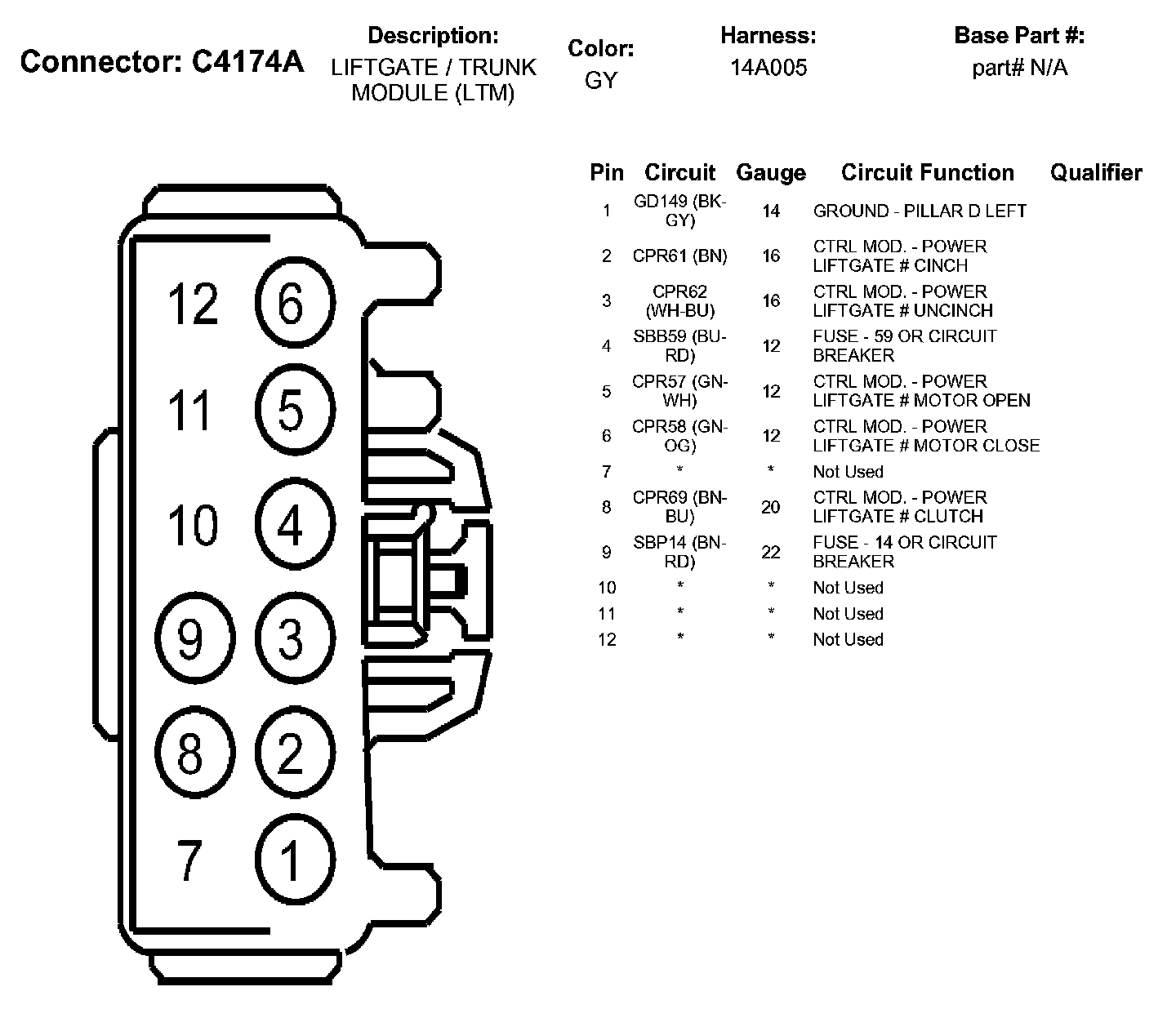 Connector: C4174A

Description:
LIFTGATE / TRUNK MODULE (LTM)

Color:
GY

Harness:
14A005

Base Part #:
part# N/A

12 6
11 5
10 4
9 3
8 2
7 1

| Pin | Circuit | Gauge | Circuit Function | Qualifier |
|---|---|---|---|---|
| 1 | GD149 (BK-GY) | 14 | GROUND - PILLAR D LEFT | |
| 2 | CPR61 (BN) | 16 | CTRL MOD. - POWER LIFTGATE # CINCH | |
| 3 | CPR62 (WH-BU) | 16 | CTRL MOD. - POWER LIFTGATE # UNCINCH | |
| 4 | SBB59 (BU-RD) | 12 | FUSE - 59 OR CIRCUIT BREAKER | |
| 5 | CPR57 (GN-WH) | 12 | CTRL MOD. - POWER LIFTGATE # MOTOR OPEN | |
| 6 | CPR58 (GN-OG) | 12 | CTRL MOD. - POWER LIFTGATE # MOTOR CLOSE | |
| 7 | * | * | Not Used | |
| 8 | CPR69 (BN-BU) | 20 | CTRL MOD. - POWER LIFTGATE # CLUTCH | |
| 9 | SBP14 (BN-RD) | 22 | FUSE - 14 OR CIRCUIT BREAKER | |
| 10 | * | * | Not Used | |
| 11 | * | * | Not Used | |
| 12 | * | * | Not Used | |