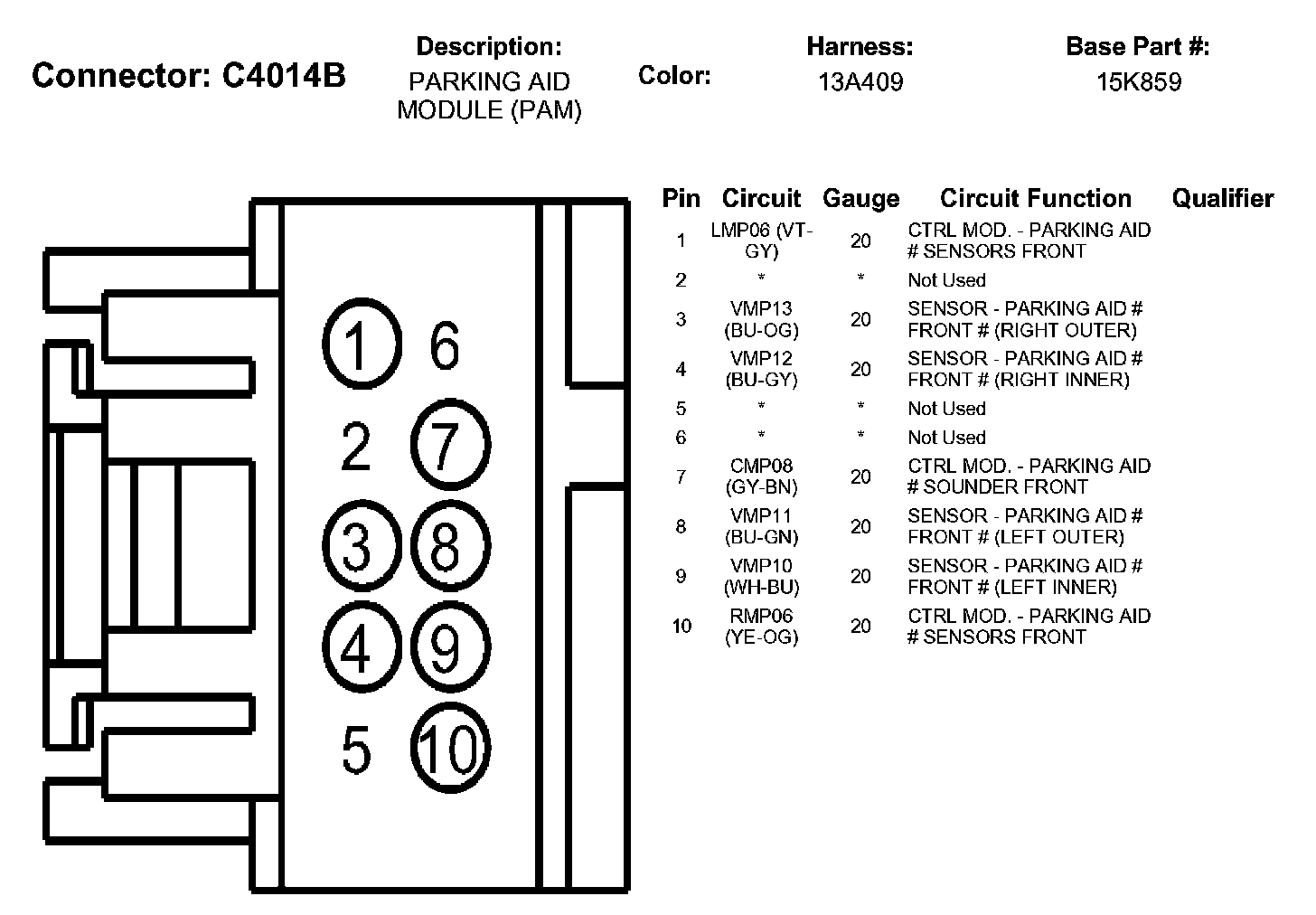 Connector: C4014B

Description:
PARKING AID MODULE (PAM)

Color:

Harness:
13A409

Base Part #:
15K859

1 6
2 7
3 8
4 9
5 10

| Pin | Circuit | Gauge | Circuit Function | Qualifier |
|---|---|---|---|---|
| 1 | LMP06 (VT-GY) | 20 | CTRL MOD. - PARKING AID # SENSORS FRONT | |
| 2 | * | * | Not Used | |
| 3 | VMP13 (BU-OG) | 20 | SENSOR - PARKING AID # FRONT # (RIGHT OUTER) | |
| 4 | VMP12 (BU-GY) | 20 | SENSOR - PARKING AID # FRONT # (RIGHT INNER) | |
| 5 | * | * | Not Used | |
| 6 | * | * | Not Used | |
| 7 | CMP08 (GY-BN) | 20 | CTRL MOD. - PARKING AID # SOUNDER FRONT | |
| 8 | VMP11 (BU-GN) | 20 | SENSOR - PARKING AID # FRONT # (LEFT OUTER) | |
| 9 | VMP10 (WH-BU) | 20 | SENSOR - PARKING AID # FRONT # (LEFT INNER) | |
| 10 | RMP06 (YE-OG) | 20 | CTRL MOD. - PARKING AID # SENSORS FRONT | |