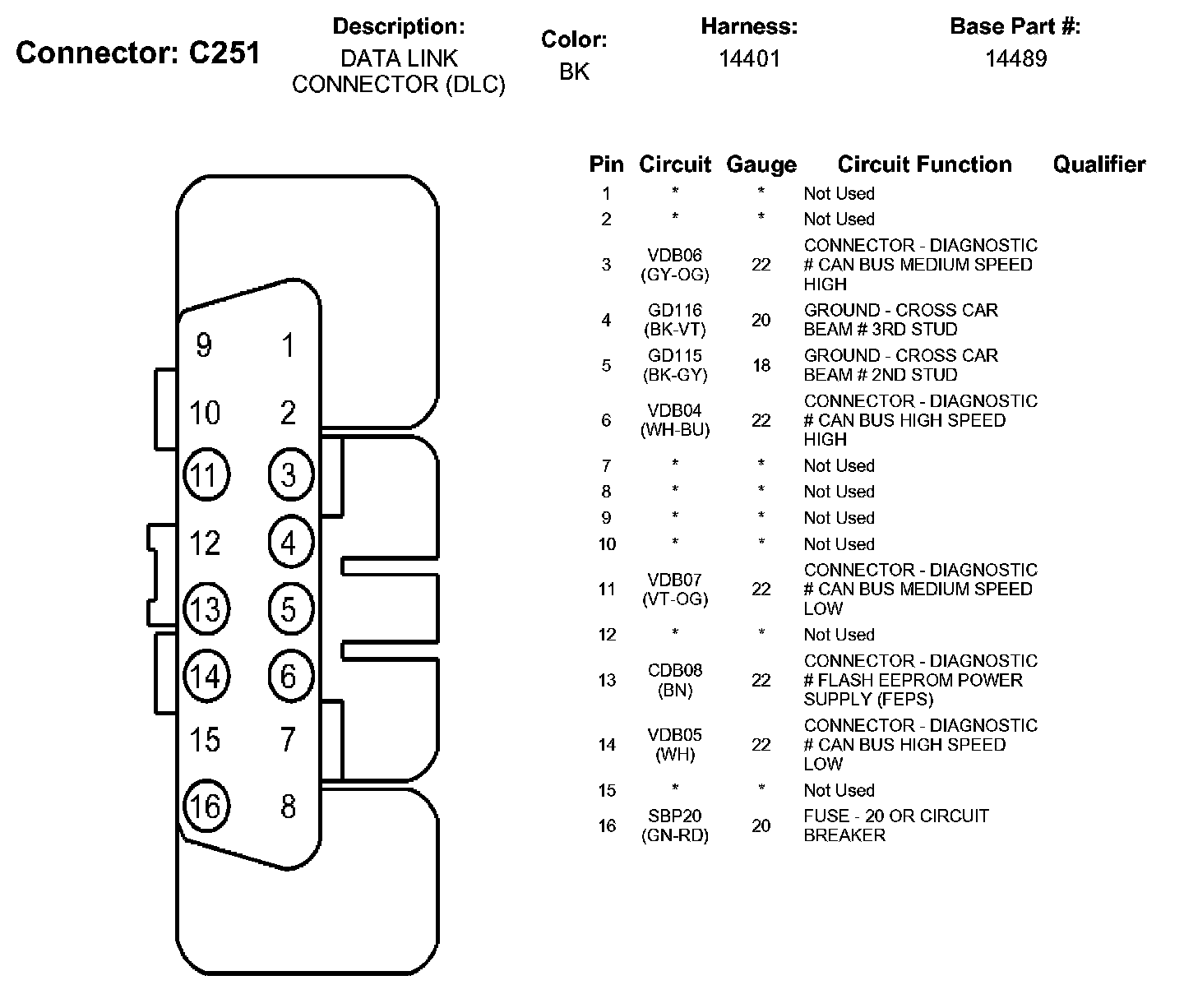 Connector: C251

Description:
DATA LINK CONNECTOR (DLC)

Color:
BK

Harness:
14401

Base Part #:
14489

9 1
10 2
11 3
12 4
13 5
14 6
15 7
16 8

| Pin | Circuit | Gauge | Circuit Function | Qualifier |
|---|---|---|---|---|
| 1 | * | * | Not Used | |
| 2 | * | * | Not Used | |
| 3 | VDB06 (GY-OG) | 22 | CONNECTOR - DIAGNOSTIC # CAN BUS MEDIUM SPEED HIGH | |
| 4 | GD116 (BK-VT) | 20 | GROUND - CROSS CAR BEAM # 3RD STUD | |
| 5 | GD115 (BK-GY) | 18 | GROUND - CROSS CAR BEAM # 2ND STUD | |
| 6 | VDB04 (WH-BU) | 22 | CONNECTOR - DIAGNOSTIC # CAN BUS HIGH SPEED HIGH | |
| 7 | * | * | Not Used | |
| 8 | * | * | Not Used | |
| 9 | * | * | Not Used | |
| 10 | * | * | Not Used | |
| 11 | VDB07 (VT-OG) | 22 | CONNECTOR - DIAGNOSTIC # CAN BUS MEDIUM SPEED LOW | |
| 12 | * | * | Not Used | |
| 13 | CDB08 (BN) | 22 | CONNECTOR - DIAGNOSTIC # FLASH EEPROM POWER SUPPLY (FEPS) | |
| 14 | VDB05 (WH) | 22 | CONNECTOR - DIAGNOSTIC # CAN BUS HIGH SPEED LOW | |
| 15 | * | * | Not Used | |
| 16 | SBP20 (GN-RD) | 20 | FUSE - 20 OR CIRCUIT BREAKER | |