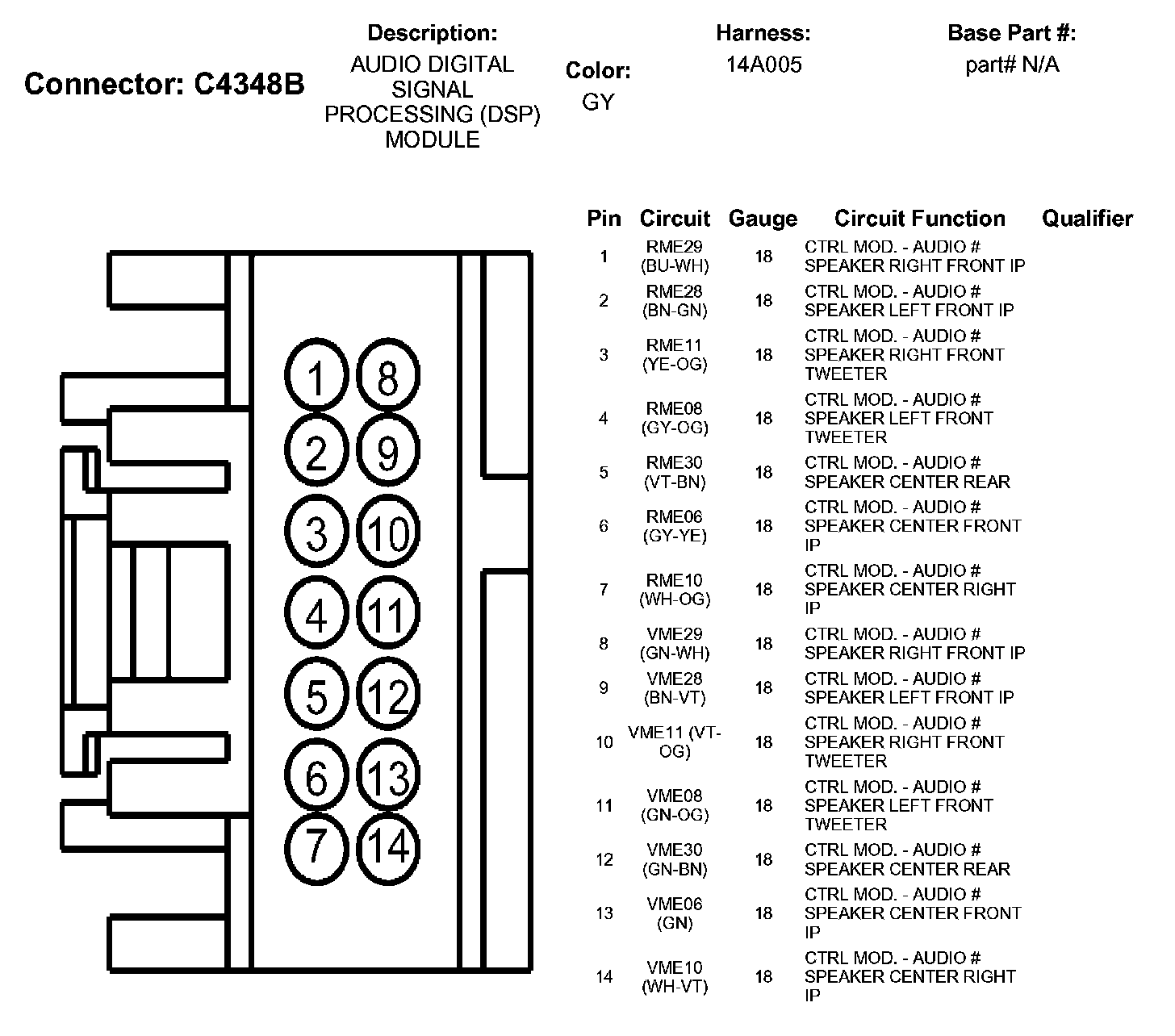 Connector: C4348B

Description:
AUDIO DIGITAL SIGNAL PROCESSING (DSP) MODULE

Color:
GY

Harness:
14A005

Base Part #:
part# N/A

1 8
2 9
3 10
4 11
5 12
6 13
7 14

| Pin | Circuit | Gauge | Circuit Function | Qualifier |
|---|---|---|---|---|
| 1 | RME29 (BU-WH) | 18 | CTRL MOD. - AUDIO # SPEAKER RIGHT FRONT IP | |
| 2 | RME28 (BN-GN) | 18 | CTRL MOD. - AUDIO # SPEAKER LEFT FRONT IP | |
| 3 | RME11 (YE-OG) | 18 | CTRL MOD. - AUDIO # SPEAKER RIGHT FRONT TWEETER | |
| 4 | RME08 (GY-OG) | 18 | CTRL MOD. - AUDIO # SPEAKER LEFT FRONT TWEETER | |
| 5 | RME30 (VT-BN) | 18 | CTRL MOD. - AUDIO # SPEAKER CENTER REAR | |
| 6 | RME06 (GY-YE) | 18 | CTRL MOD. - AUDIO # SPEAKER CENTER FRONT IP | |
| 7 | RME10 (WH-OG) | 18 | CTRL MOD. - AUDIO # SPEAKER CENTER RIGHT IP | |
| 8 | VME29 (GN-WH) | 18 | CTRL MOD. - AUDIO # SPEAKER RIGHT FRONT IP | |
| 9 | VME28 (BN-VT) | 18 | CTRL MOD. - AUDIO # SPEAKER LEFT FRONT IP | |
| 10 | VME11 (VT-OG) | 18 | CTRL MOD. - AUDIO # SPEAKER RIGHT FRONT TWEETER | |
| 11 | VME08 (GN-OG) | 18 | CTRL MOD. - AUDIO # SPEAKER LEFT FRONT TWEETER | |
| 12 | VME30 (GN-BN) | 18 | CTRL MOD. - AUDIO # SPEAKER CENTER REAR | |
| 13 | VME06 (GN) | 18 | CTRL MOD. - AUDIO # SPEAKER CENTER FRONT IP | |
| 14 | VME10 (WH-VT) | 18 | CTRL MOD. - AUDIO # SPEAKER CENTER RIGHT IP | |