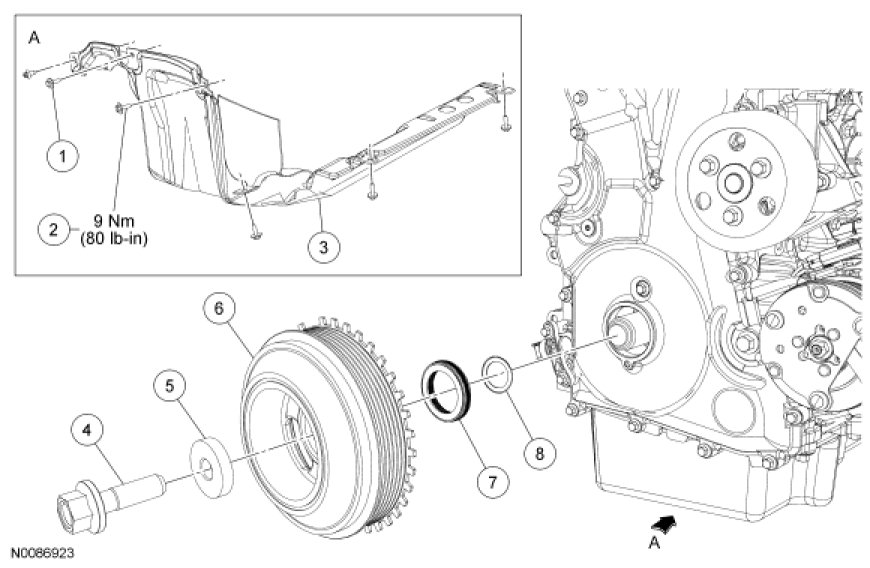 A

1

2 9 Nm (80 lb-in)

3

6

5

4

7

8

A

N0086923