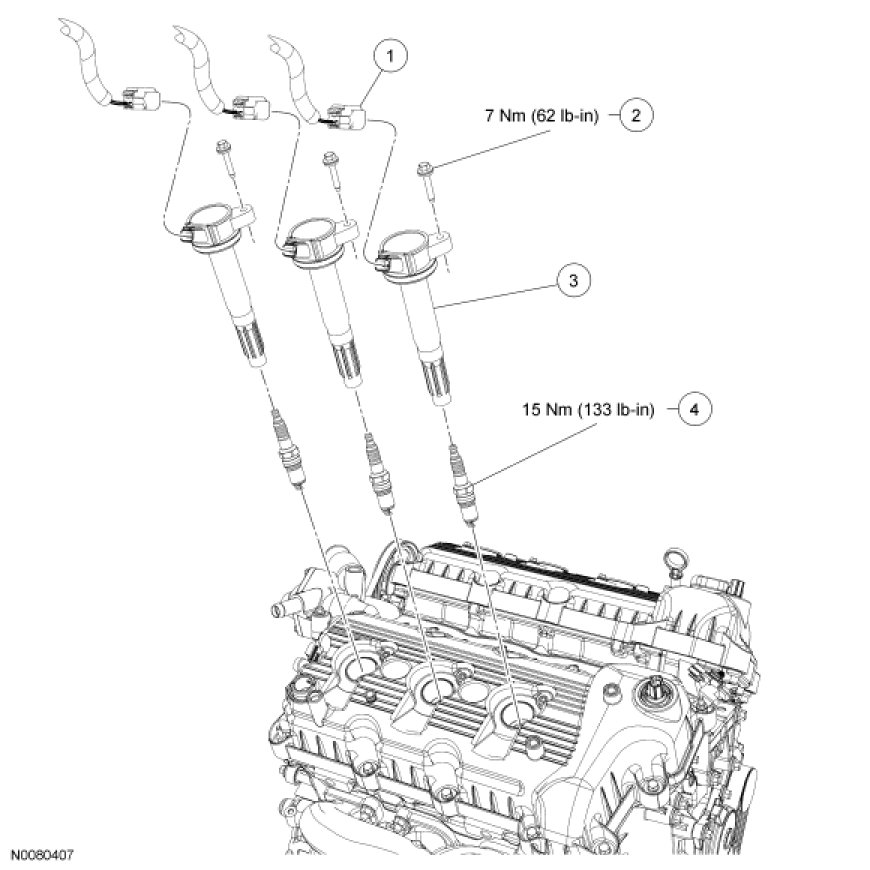 1

7 Nm (62 lb-in) 2

3

15 Nm (133 lb-in) 4

N0080407