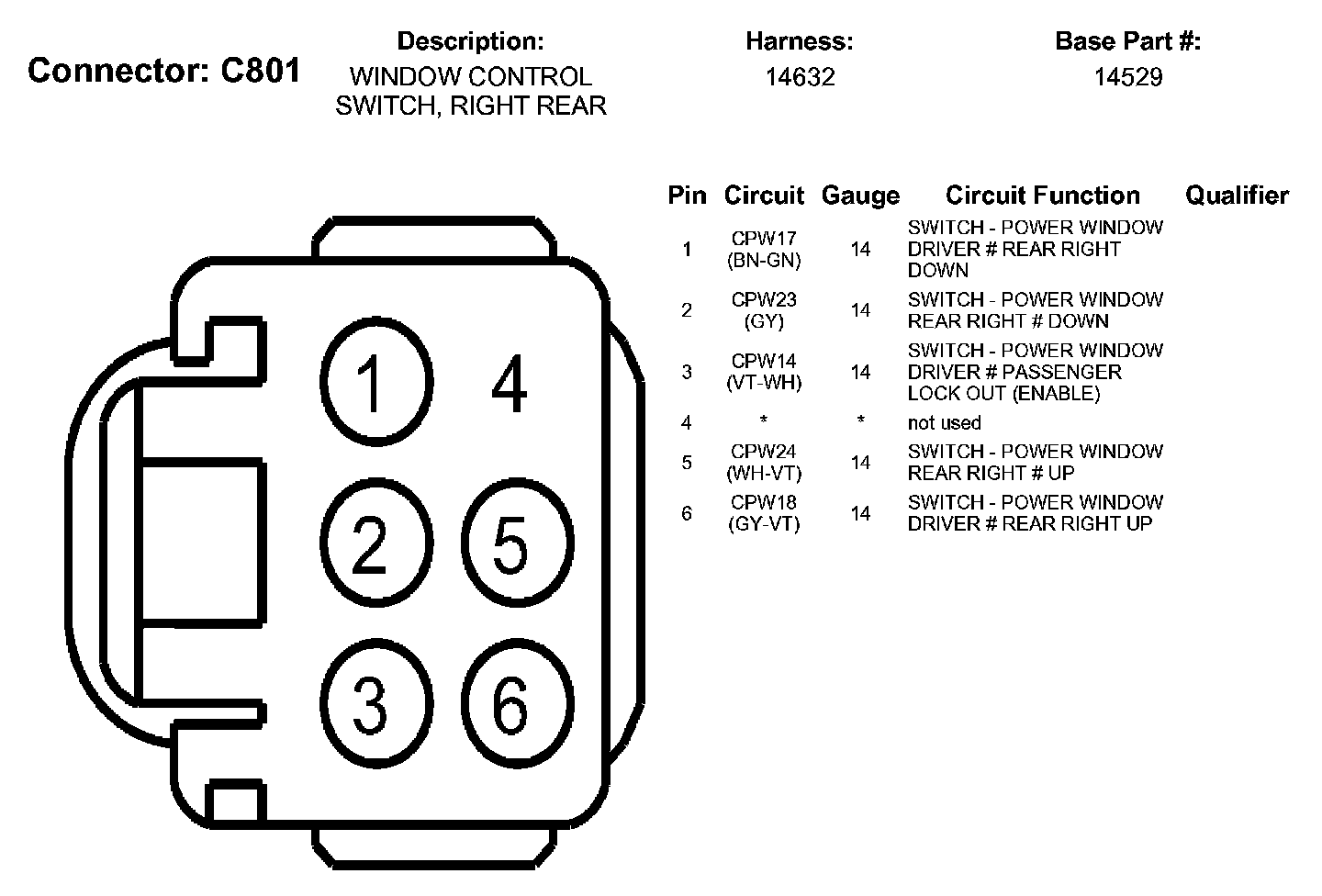 Connector: C801

Description:
WINDOW CONTROL SWITCH, RIGHT REAR

Harness:
14632

Base Part #:
14529

1 4
2 5
3 6

| Pin | Circuit | Gauge | Circuit Function | Qualifier |
|---|---|---|---|---|
| 1 | CPW17 (BN-GN) | 14 | SWITCH - POWER WINDOW DRIVER # REAR RIGHT DOWN | |
| 2 | CPW23 (GY) | 14 | SWITCH - POWER WINDOW REAR RIGHT # DOWN | |
| 3 | CPW14 (VT-WH) | 14 | SWITCH - POWER WINDOW DRIVER # PASSENGER LOCK OUT (ENABLE) | |
| 4 | * | * | not used | |
| 5 | CPW24 (WH-VT) | 14 | SWITCH - POWER WINDOW REAR RIGHT # UP | |
| 6 | CPW18 (GY-VT) | 14 | SWITCH - POWER WINDOW DRIVER # REAR RIGHT UP | |