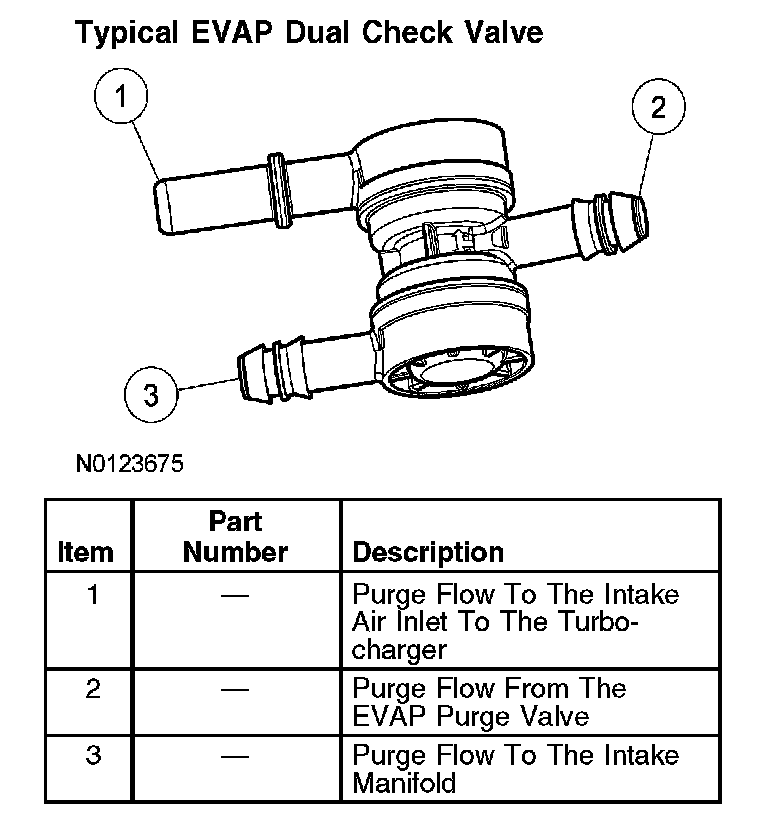 Typical EVAP Dual Check Valve

1

2

3

N0123675

| Item | Part Number | Description |
|---|---|---|
| 1 | — | Purge Flow To The Intake Air Inlet To The Turbocharger |
| 2 | — | Purge Flow From The EVAP Purge Valve |
| 3 | — | Purge Flow To The Intake Manifold |