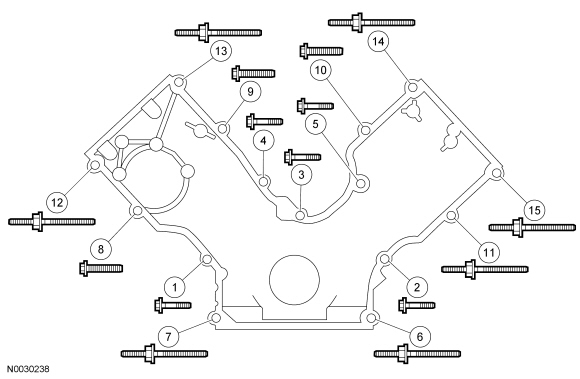 13
14
10
9
5
4
3
12
15
8
11
1
2
7
6
N0030238