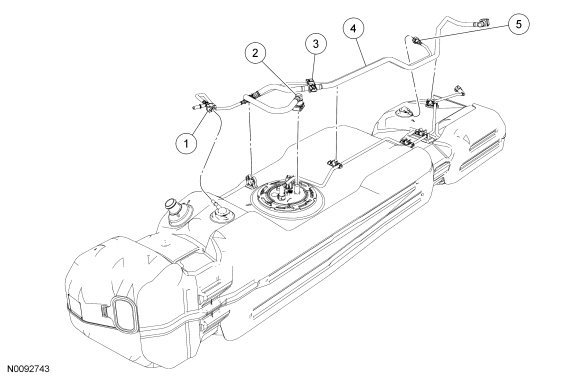 1
2
3
4
5
N0092743