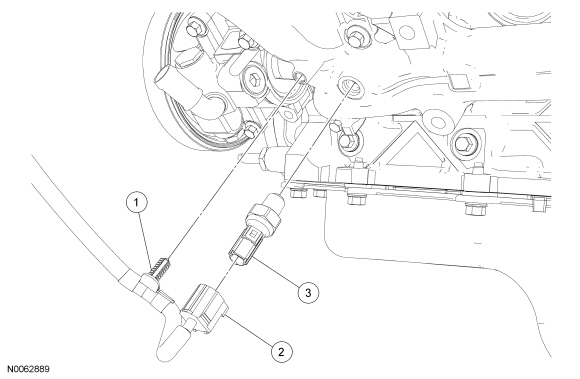 1

3

2

N0062889