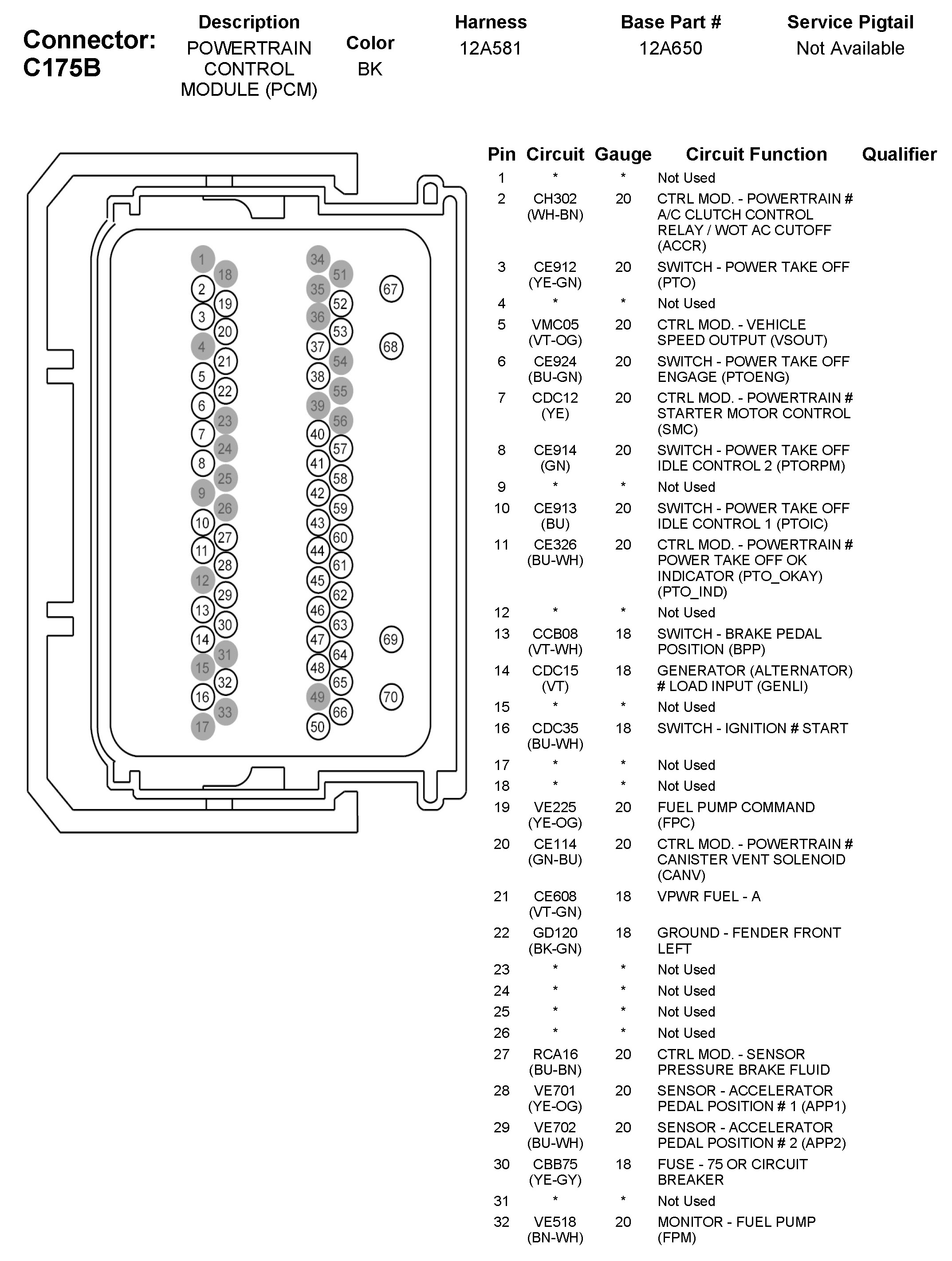 Connector: C175B

| Description | Color | Harness | Base Part # | Service Pigtail |
|---|---|---|---|---|
| POWERTRAIN CONTROL MODULE (PCM) | BK | 12A581 | 12A650 | Not Available |

1 18 2 19 3 20 4 21 5 22 6 23 7 24 8 25 9 26 10 27 11 28 12 29 13 30 14 31 15 32 16 33 17

34 51 35 52 36 53 37 54 38 55 39 56 40 57 41 58 42 59 43 60 44 61 45 62 46 63 47 64 48 65 49 66 50

67 68 69 70

| Pin | Circuit | Gauge | Circuit Function | Qualifier |
|---|---|---|---|---|
| 1 | * | * | Not Used | |
| 2 | CH302 (WH-BN) | 20 | CTRL MOD. - POWERTRAIN # A/C CLUTCH CONTROL RELAY / WOT AC CUTOFF (ACCR) | |
| 3 | CE912 (YE-GN) | 20 | SWITCH - POWER TAKE OFF (PTO) | |
| 4 | * | * | Not Used | |
| 5 | VMC05 (VT-OG) | 20 | CTRL MOD. - VEHICLE SPEED OUTPUT (VSOUT) | |
| 6 | CE924 (BU-GN) | 20 | SWITCH - POWER TAKE OFF ENGAGE (PTOENG) | |
| 7 | CDC12 (YE) | 20 | CTRL MOD. - POWERTRAIN # STARTER MOTOR CONTROL (SMC) | |
| 8 | CE914 (GN) | 20 | SWITCH - POWER TAKE OFF IDLE CONTROL 2 (PTORPM) | |
| 9 | * | * | Not Used | |
| 10 | CE913 (BU) | 20 | SWITCH - POWER TAKE OFF IDLE CONTROL 1 (PTOIC) | |
| 11 | CE326 (BU-WH) | 20 | CTRL MOD. - POWERTRAIN # POWER TAKE OFF OK INDICATOR (PTO_OKAY) (PTO_IND) | |
| 12 | * | * | Not Used | |
| 13 | CCB08 (VT-WH) | 18 | SWITCH - BRAKE PEDAL POSITION (BPP) | |
| 14 | CDC15 (VT) | 18 | GENERATOR (ALTERNATOR) # LOAD INPUT (GENLI) | |
| 15 | * | * | Not Used | |
| 16 | CDC35 (BU-WH) | 18 | SWITCH - IGNITION # START | |
| 17 | * | * | Not Used | |
| 18 | * | * | Not Used | |
| 19 | VE225 (YE-OG) | 20 | FUEL PUMP COMMAND (FPC) | |
| 20 | CE114 (GN-BU) | 20 | CTRL MOD. - POWERTRAIN # CANISTER VENT SOLENOID (CANV) | |
| 21 | CE608 (VT-GN) | 18 | VPWR FUEL - A | |
| 22 | GD120 (BK-GN) | 18 | GROUND - FENDER FRONT LEFT | |
| 23 | * | * | Not Used | |
| 24 | * | * | Not Used | |
| 25 | * | * | Not Used | |
| 26 | * | * | Not Used | |
| 27 | RCA16 (BU-BN) | 20 | CTRL MOD. - SENSOR PRESSURE BRAKE FLUID | |
| 28 | VE701 (YE-OG) | 20 | SENSOR - ACCELERATOR PEDAL POSITION # 1 (APP1) | |
| 29 | VE702 (BU-WH) | 20 | SENSOR - ACCELERATOR PEDAL POSITION # 2 (APP2) | |
| 30 | CBB75 (YE-GY) | 18 | FUSE - 75 OR CIRCUIT BREAKER | |
| 31 | * | * | Not Used | |
| 32 | VE518 (BN-WH) | 20 | MONITOR - FUEL PUMP (FPM) | |