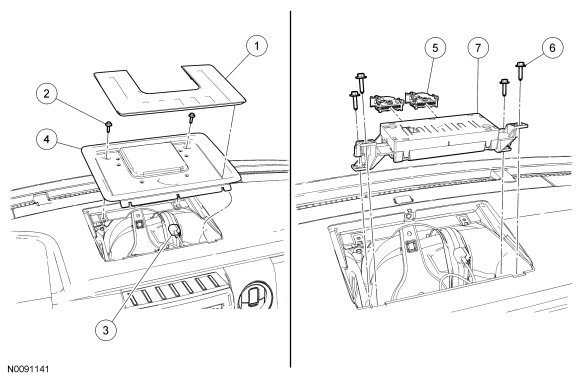 1
2
4
3
5
7
6
N0091141