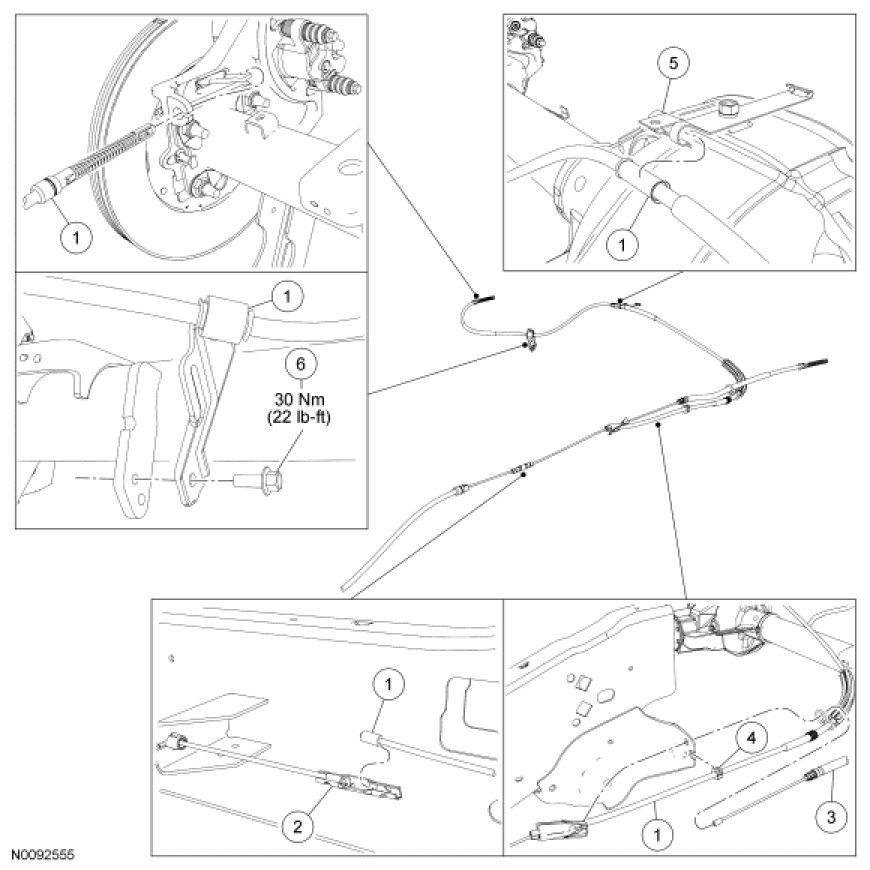 1

5

1

1

6
30 Nm
(22 lb-ft)

1

2

4

1

3

N0092555