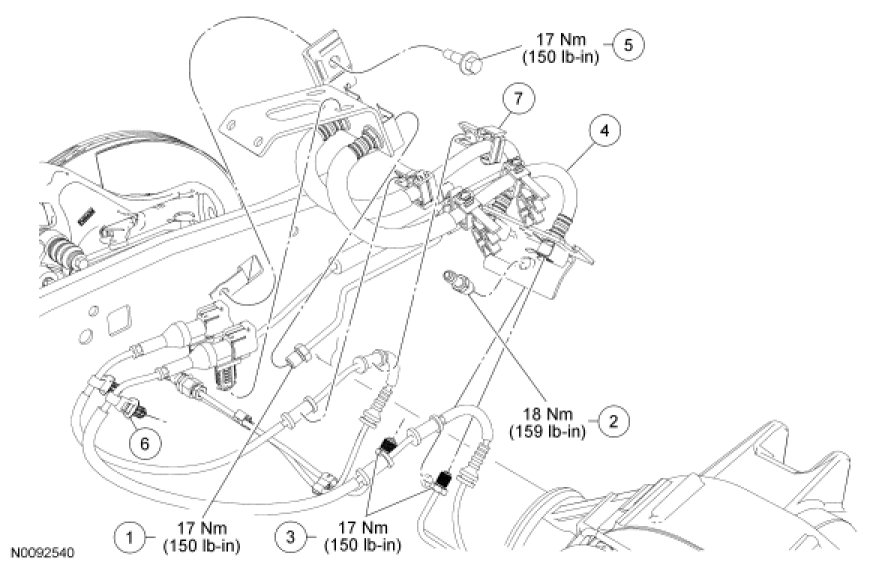 17 Nm
(150 lb-in)
5

7

4

18 Nm
(159 lb-in)
2

6

1
17 Nm
(150 lb-in)

3
17 Nm
(150 lb-in)

N0092540